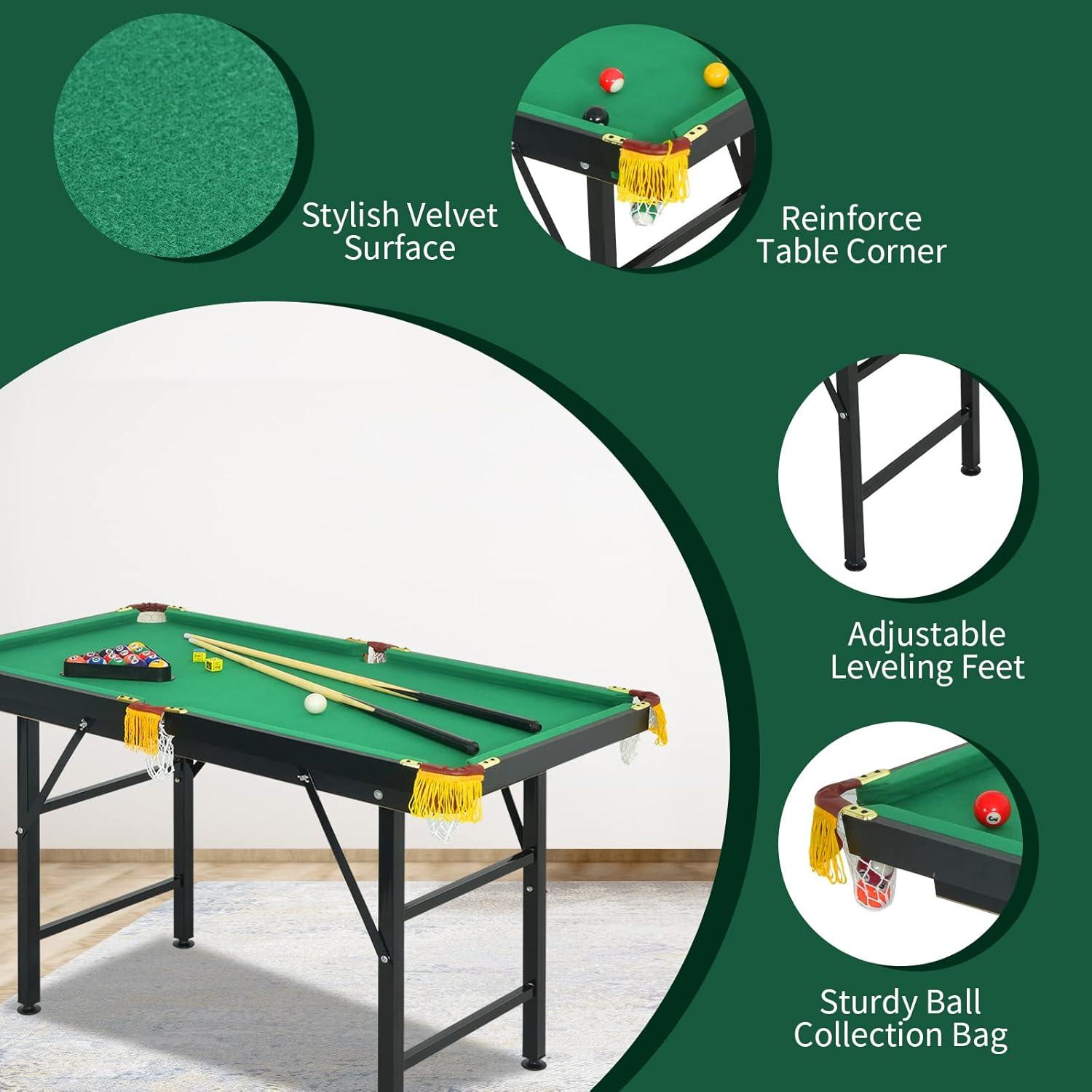 Stylish Velvet Surface

Reinforce Table Corner

Adjustable Leveling Feet

Sturdy Ball Collection Bag