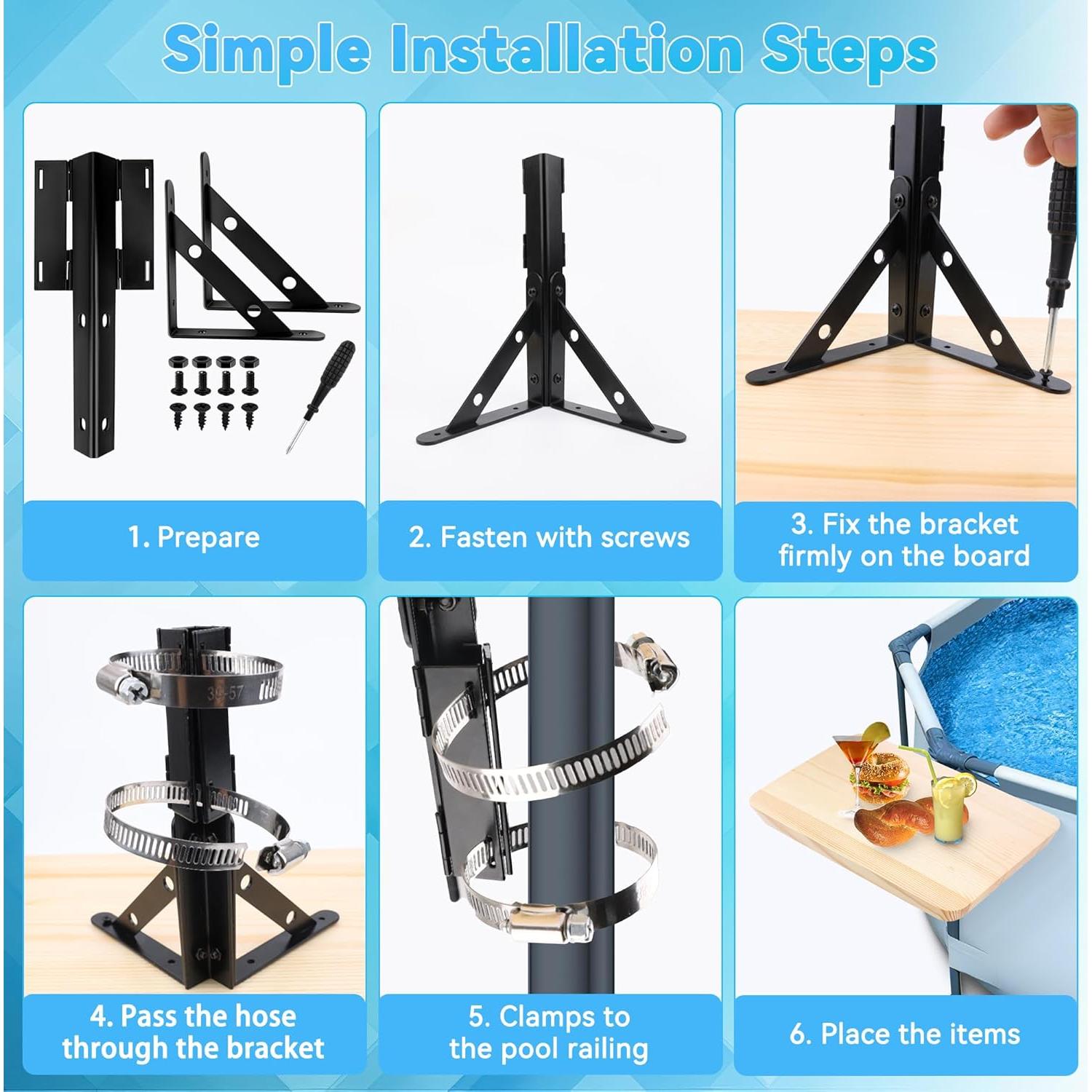 Simple Installation Steps

1. Prepare

2. Fasten with screws

3. Fix the bracket firmly on the board

39-57

4. Pass the hose through the bracket

5. Clamps to the pool railing

6. Place the items