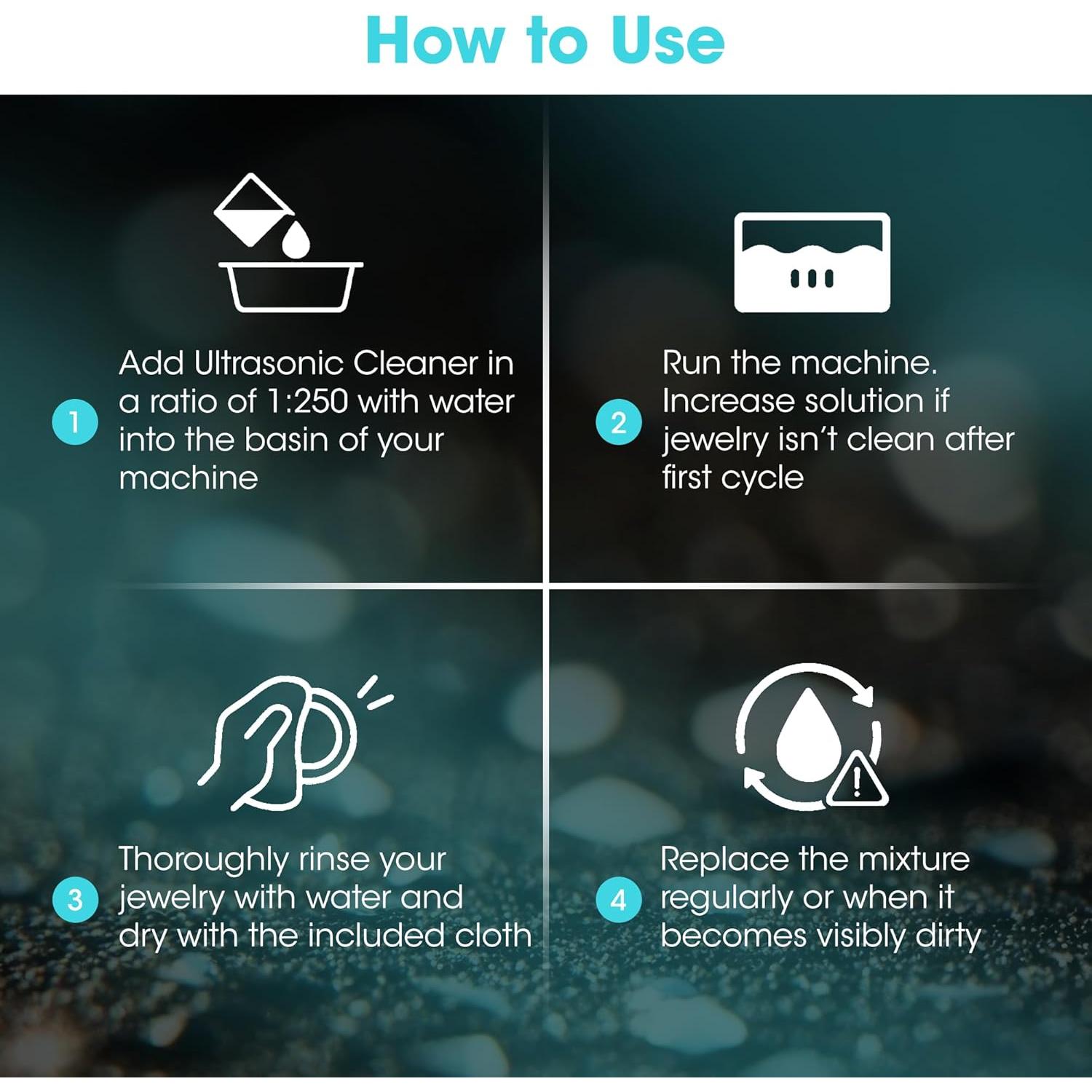 How to Use

1 Add Ultrasonic Cleaner in a ratio of 1:250 with water into the basin of your machine

2 Run the machine. Increase solution if jewelry isn't clean after first cycle

3 Thoroughly rinse your jewelry with water and dry with the included cloth

4 Replace the mixture regularly or when it becomes visibly dirty