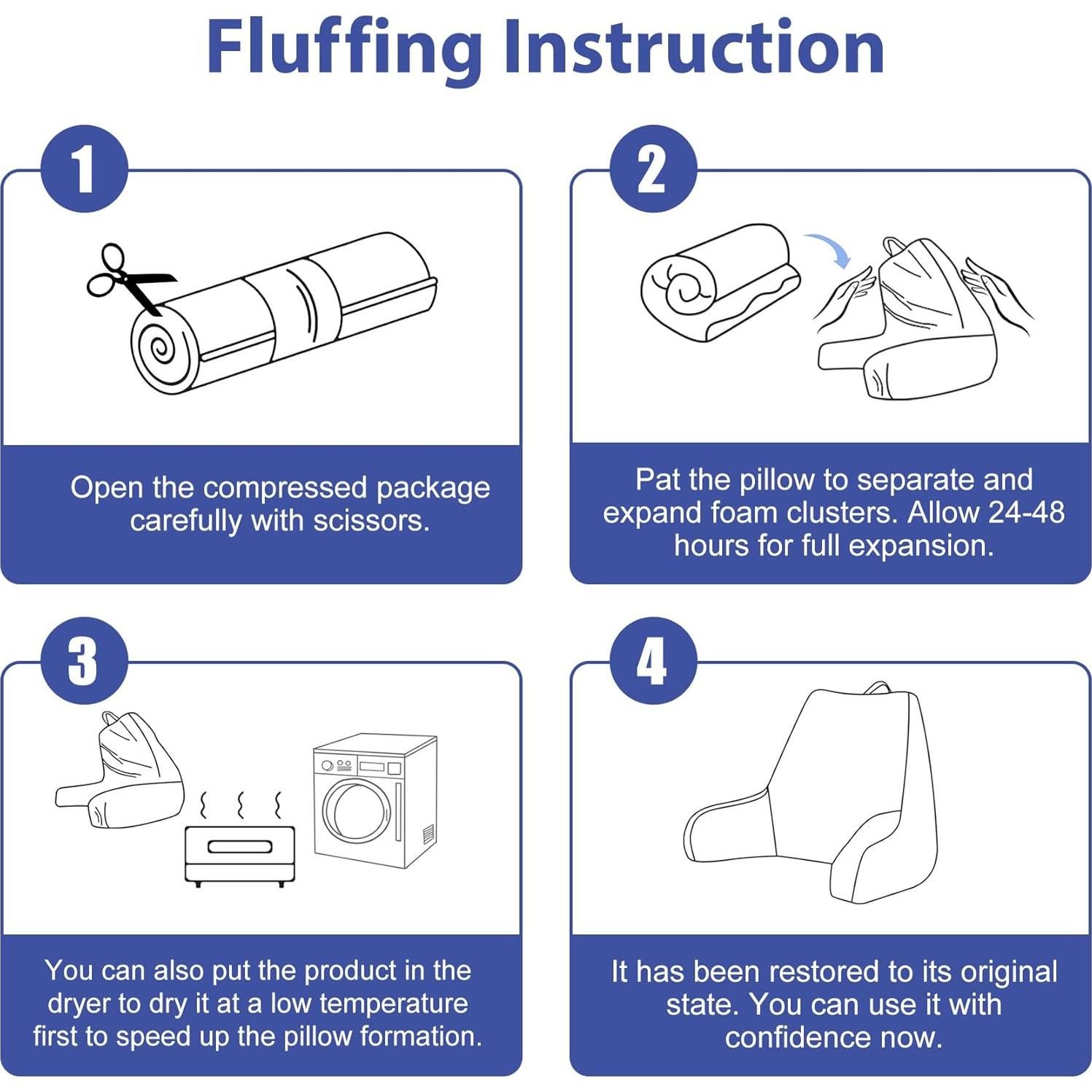 Fluffing Instruction

1

Open the compressed package carefully with scissors.

2

Pat the pillow to separate and expand foam clusters. Allow 24-48 hours for full expansion.

3

You can also put the product in the dryer to dry it at a low temperature first to speed up the pillow formation.

4

It has been restored to its original state. You can use it with confidence now.