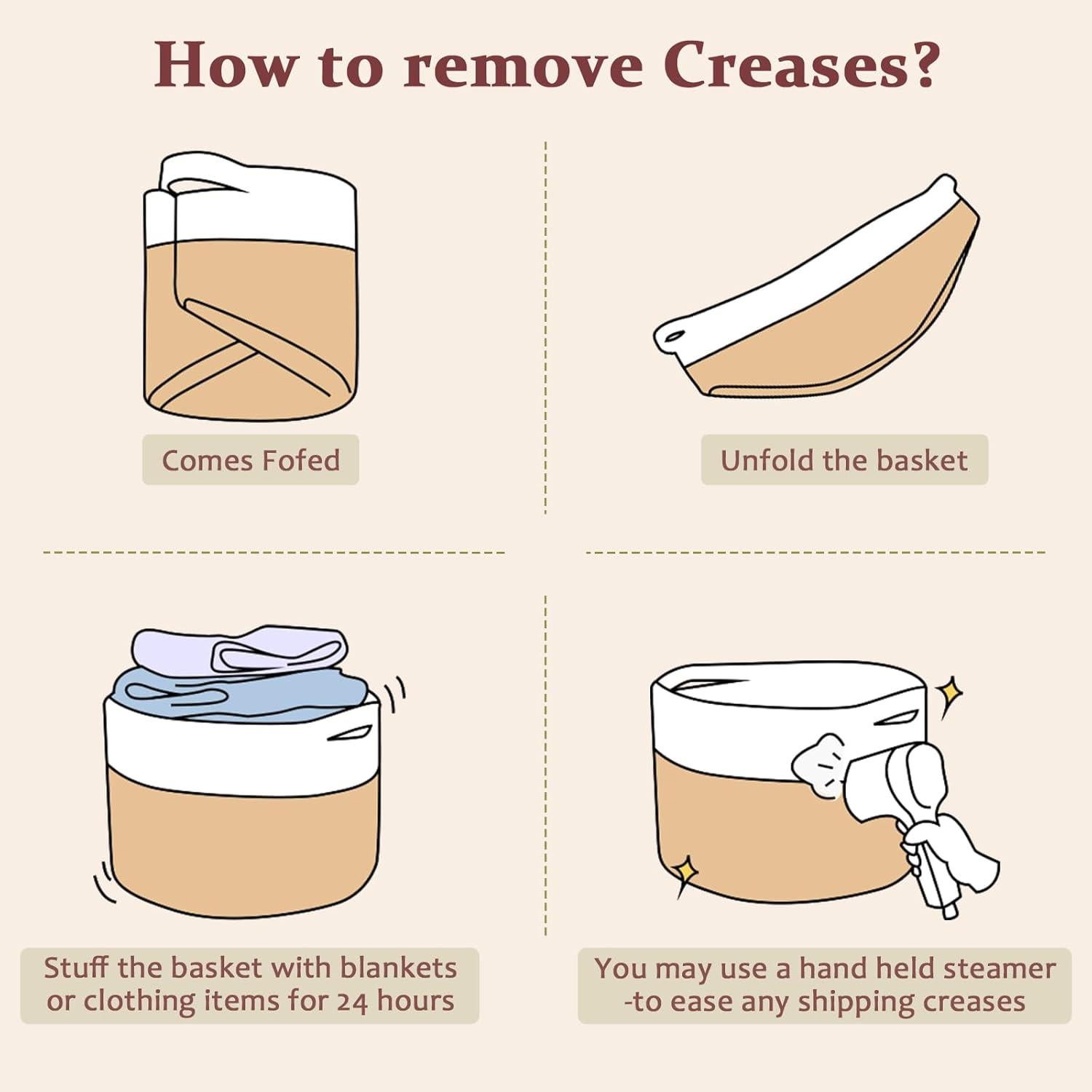 How to remove Creases?

Comes Fofed

Unfold the basket

Stuff the basket with blankets or clothing items for 24 hours

You may use a hand held steamer -to ease any shipping creases