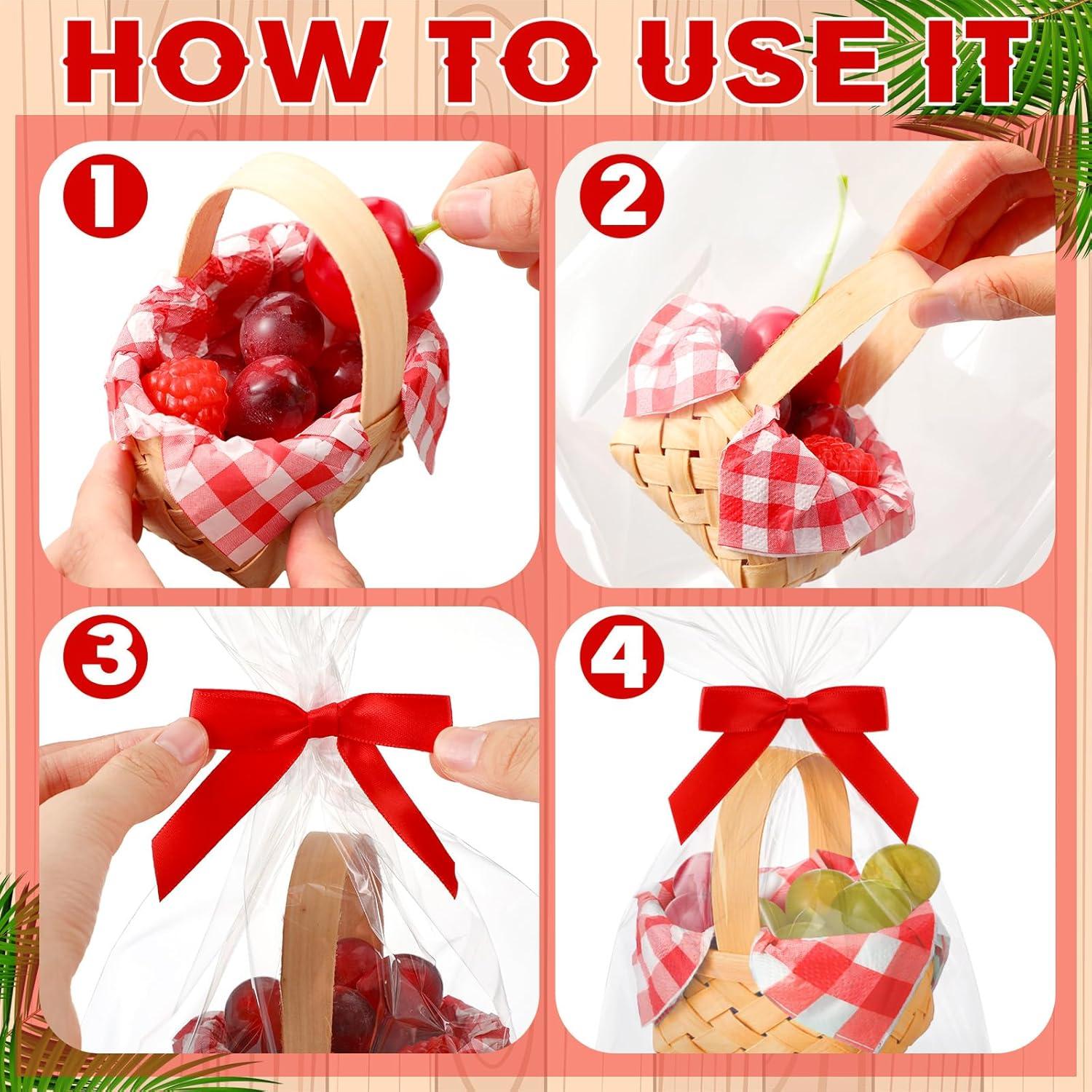 HOW TO USE IT

1

2

3

4