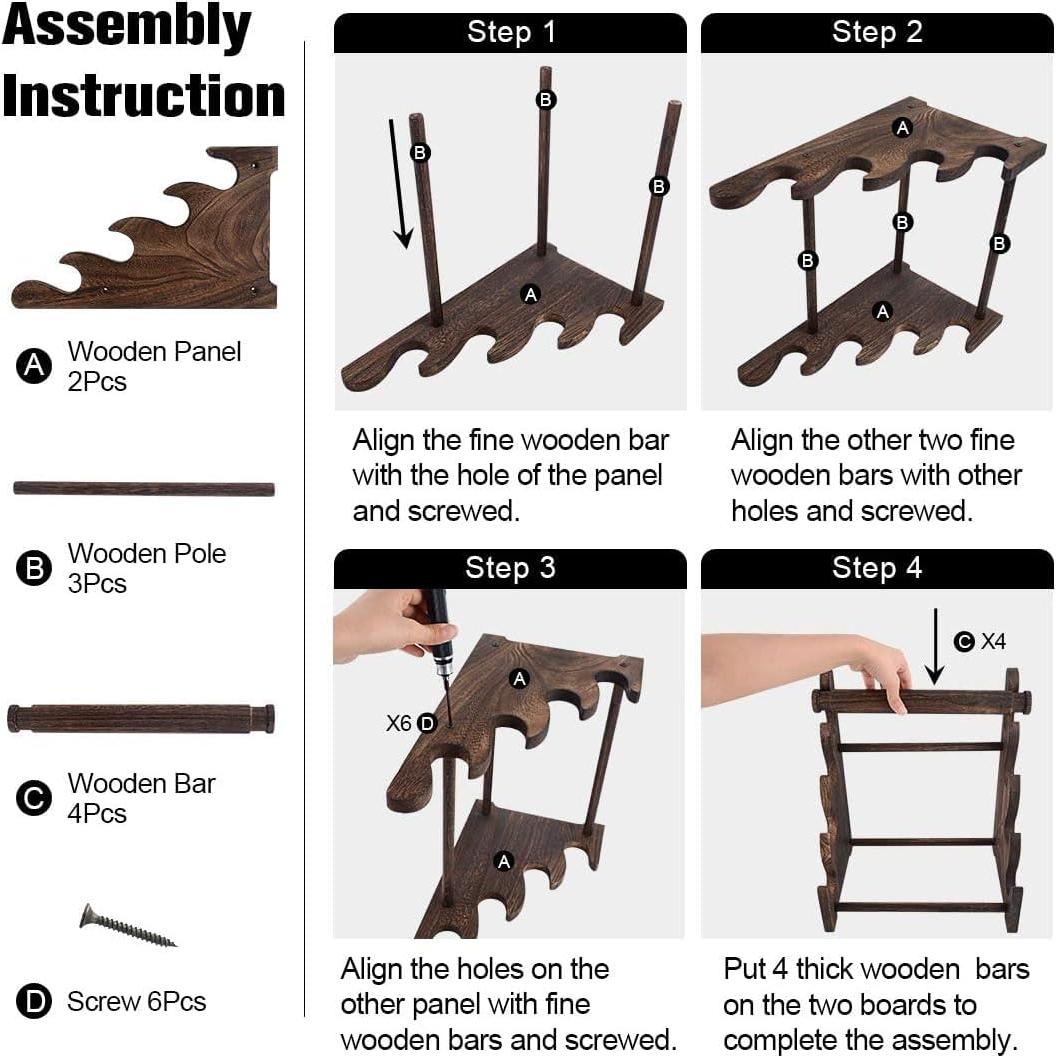 Assembly Instruction

A Wooden Panel 2Pcs

B Wooden Pole 3Pcs

C Wooden Bar 4Pcs

D Screw 6Pcs

Step 1

B B B A

Align the fine wooden bar with the hole of the panel and screwed.

Step 2

A B B B A

Align the other two fine wooden bars with other holes and screwed.

Step 3

A X6 D A

Align the holes on the other panel with fine wooden bars and screwed.

Step 4

C X4

Put 4 thick wooden bars on the two boards to complete the assembly.