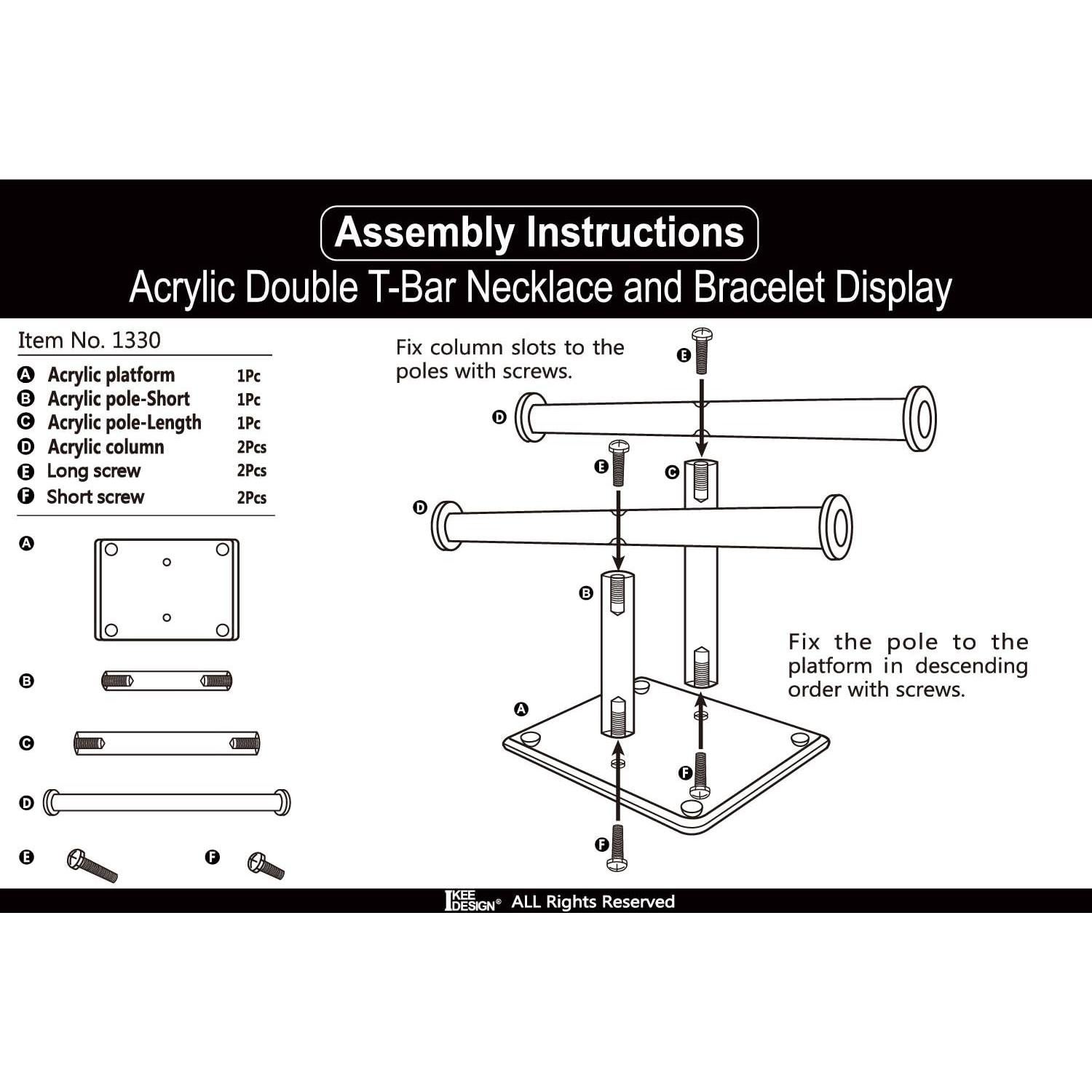 Assembly Instructions

Acrylic Double T-Bar Necklace and Bracelet Display

Item No. 1330

| | | |
|---|---|---|
| A | Acrylic platform | 1Pc |
| B | Acrylic pole-Short | 1Pc |
| C | Acrylic pole-Length | 1Pc |
| D | Acrylic column | 2Pcs |
| E | Long screw | 2Pcs |
| F | Short screw | 2Pcs |

A

B

C

D

E

F

Fix column slots to the poles with screws.

E

D

E

C

D

B

Fix the pole to the platform in descending order with screws.

A

F

F

IKEE DESIGN® ALL Rights Reserved