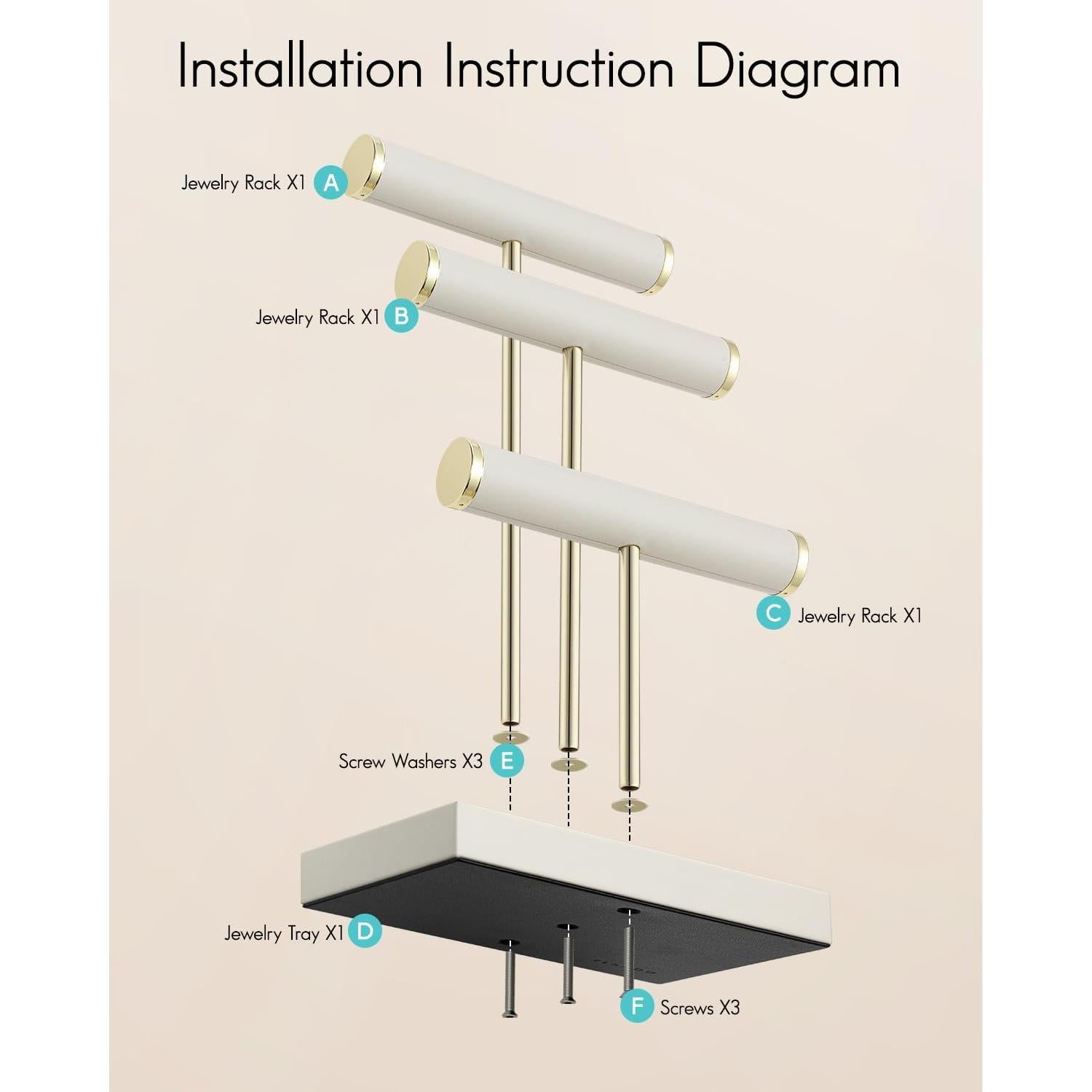 Installation Instruction Diagram

Jewelry Rack X1 A

Jewelry Rack X1 B

C Jewelry Rack X1

Screw Washers X3 E

Jewelry Tray X1 D

F Screws X3