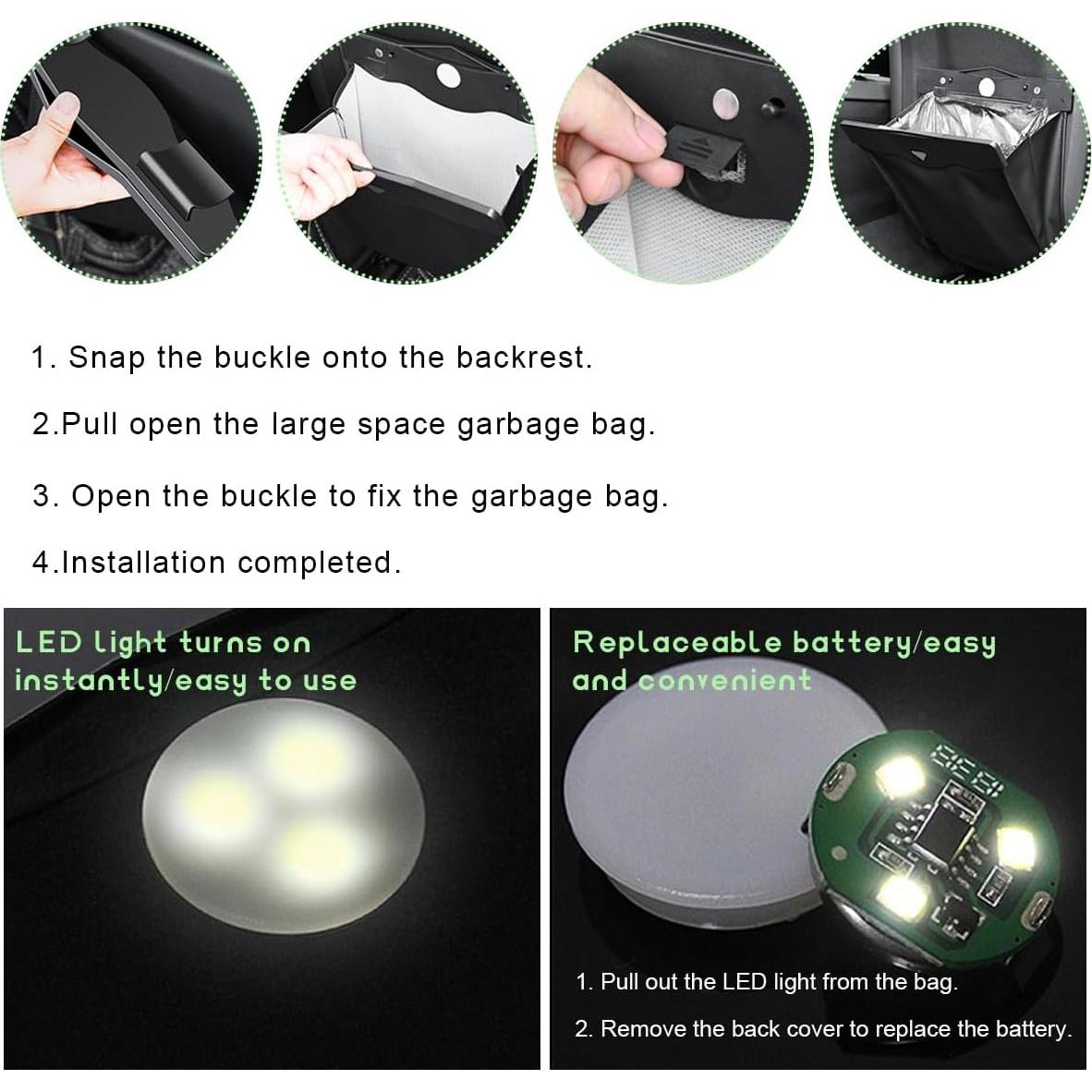 1. Snap the buckle onto the backrest.

2.Pull open the large space garbage bag.

3. Open the buckle to fix the garbage bag.

4.Installation completed.

LED light turns on instantly/easy to use

Replaceable battery/easy and convenient

1. Pull out the LED light from the bag.

2. Remove the back cover to replace the battery.