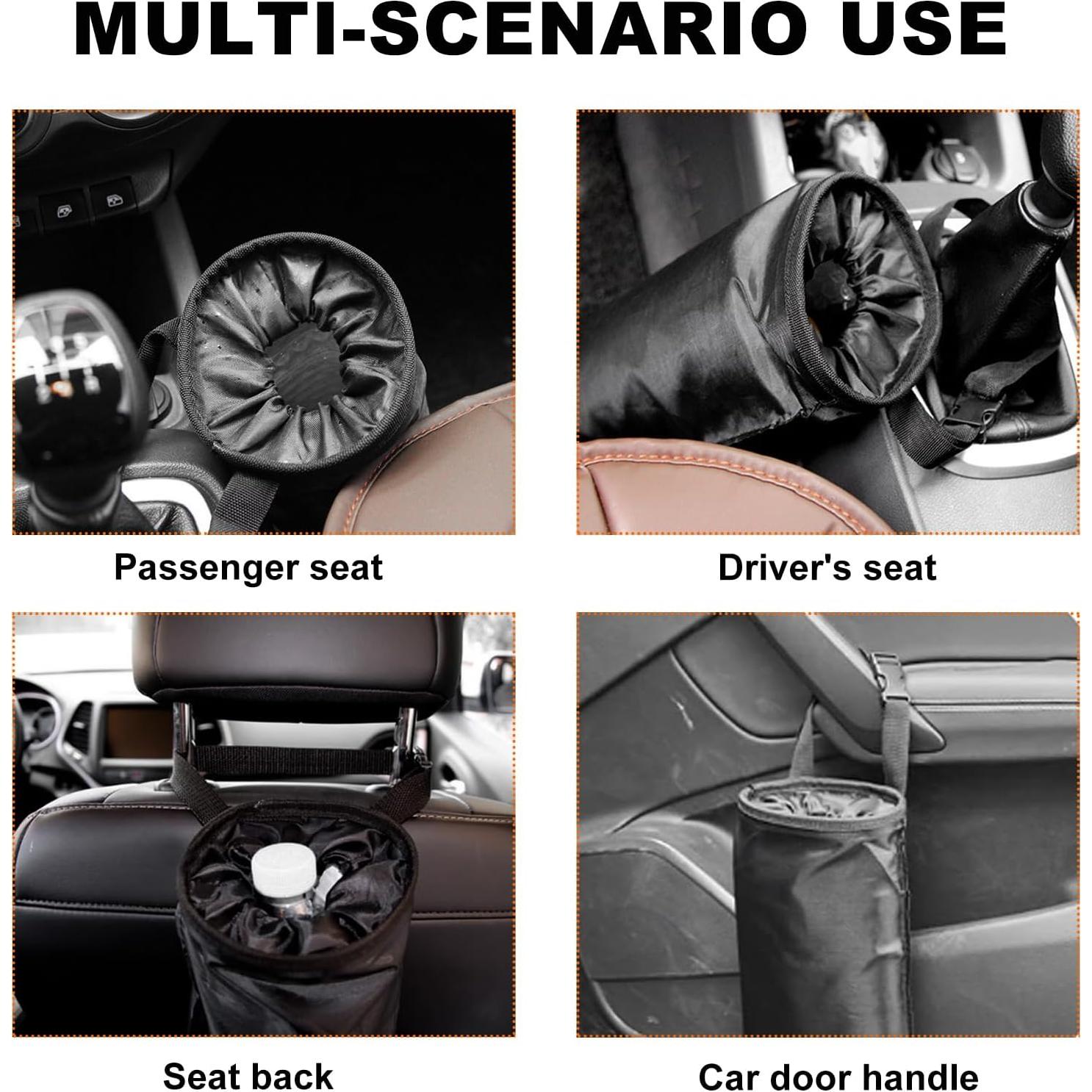 MULTI-SCENARIO USE

Passenger seat

Driver's seat

Seat back

Car door handle