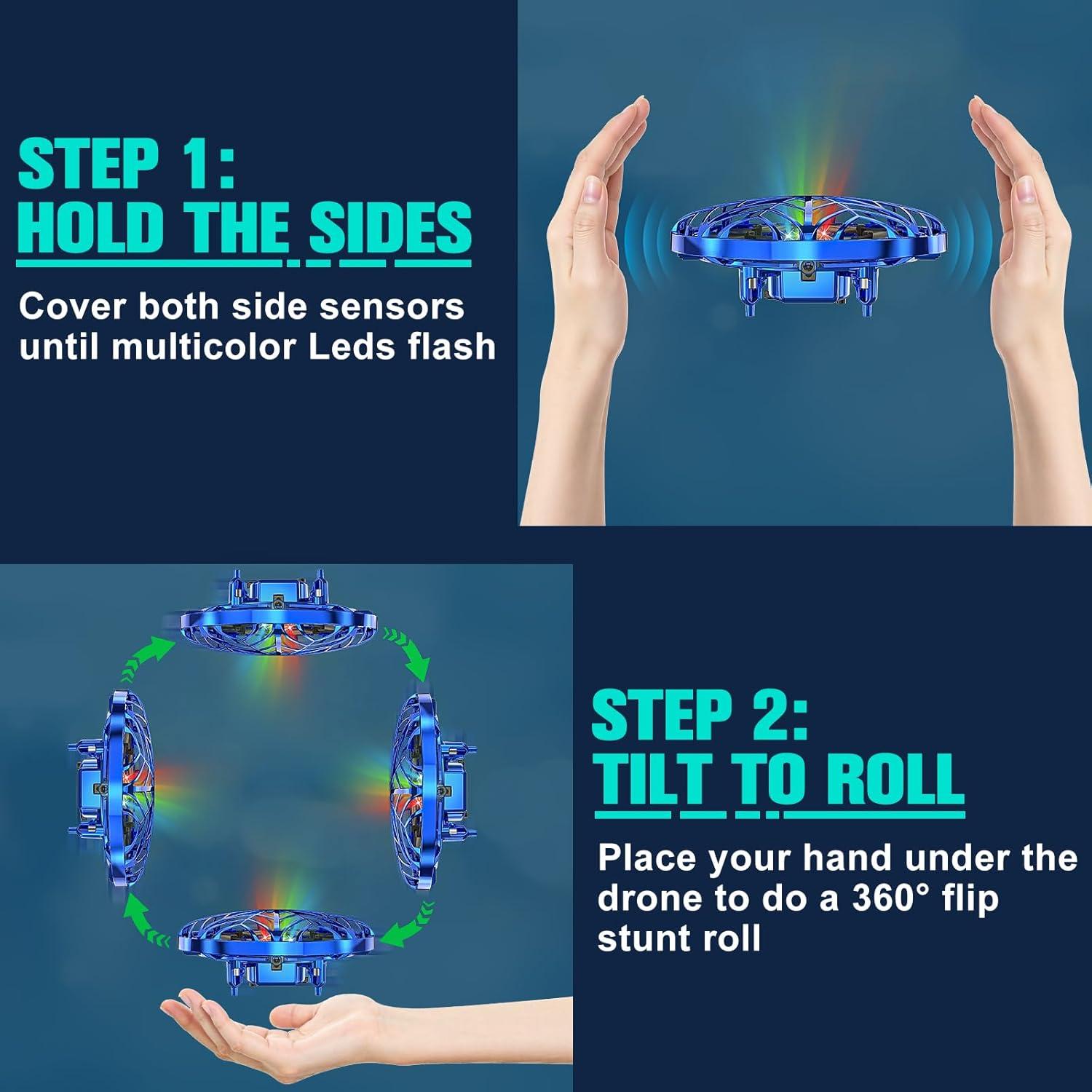 STEP 1:
HOLD THE SIDES

Cover both side sensors until multicolor Leds flash

STEP 2:
TILT TO ROLL

Place your hand under the drone to do a 360° flip stunt roll