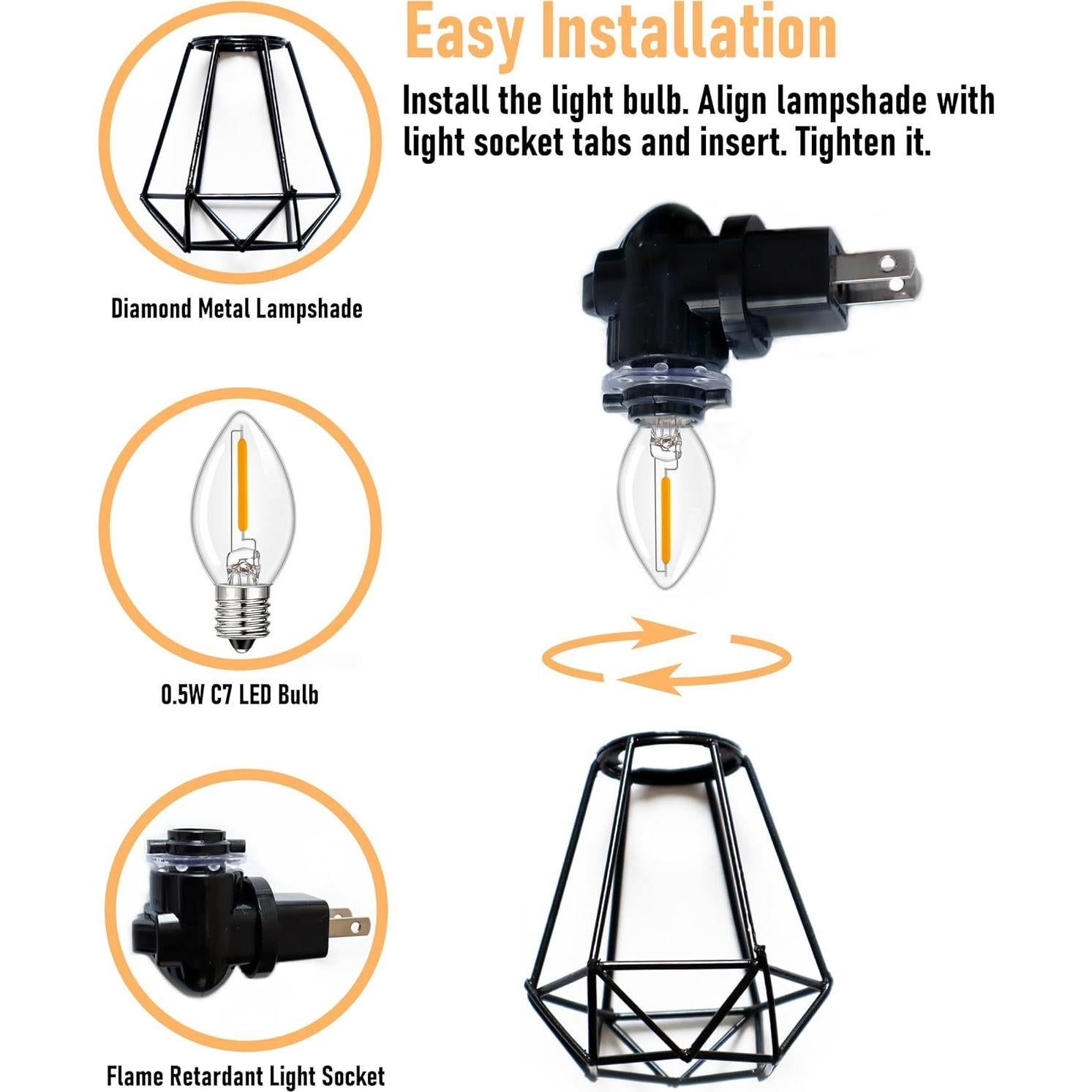 Easy Installation

Install the light bulb. Align lampshade with light socket tabs and insert. Tighten it.

Diamond Metal Lampshade

0.5W C7 LED Bulb

Flame Retardant Light Socket