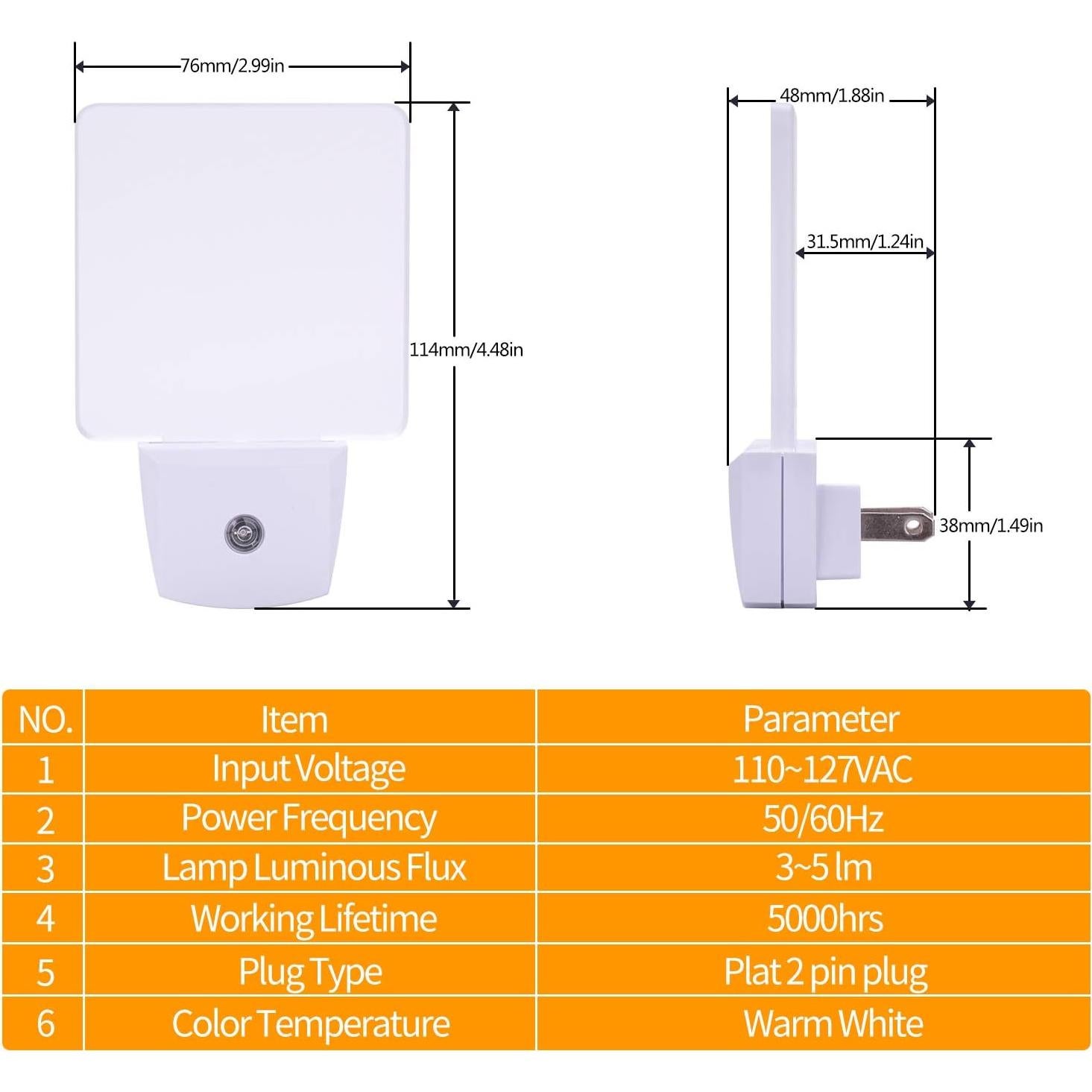 76mm/2.99in

114mm/4.48in

48mm/1.88in

31.5mm/1.24in

38mm/1.49in

| NO. | Item | Parameter |
|---|---|---|
| 1 | Input Voltage | 110~127VAC |
| 2 | Power Frequency | 50/60Hz |
| 3 | Lamp Luminous Flux | 3~5 lm |
| 4 | Working Lifetime | 5000hrs |
| 5 | Plug Type | Plat 2 pin plug |
| 6 | Color Temperature | Warm White |