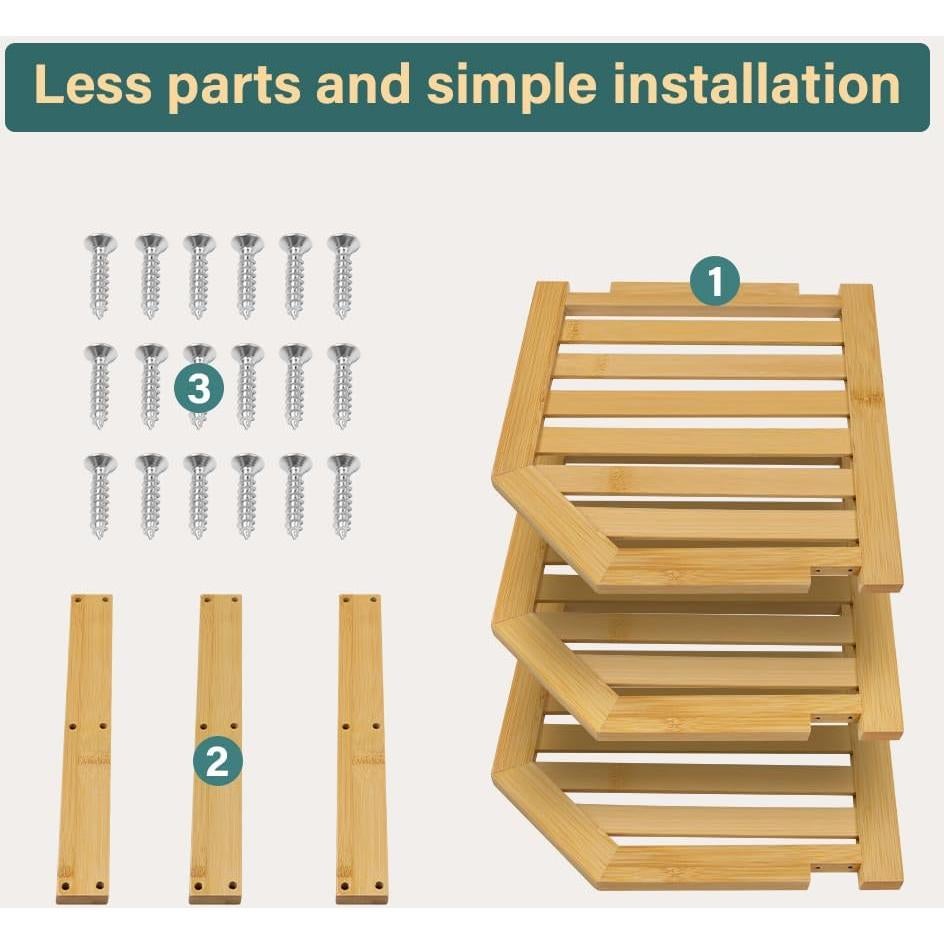 Less parts and simple installation

1

3

2