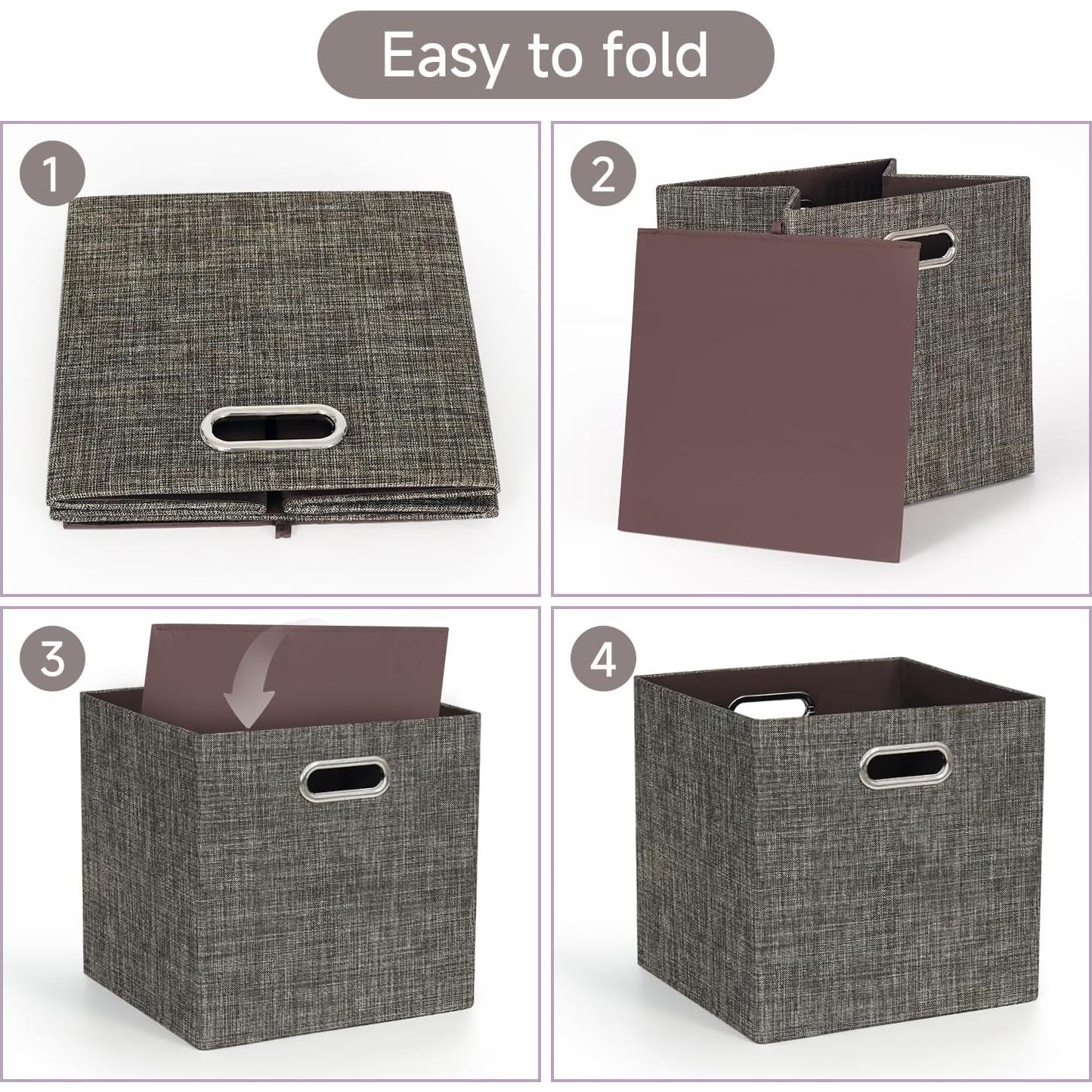 Easy to fold

1

2

3

4