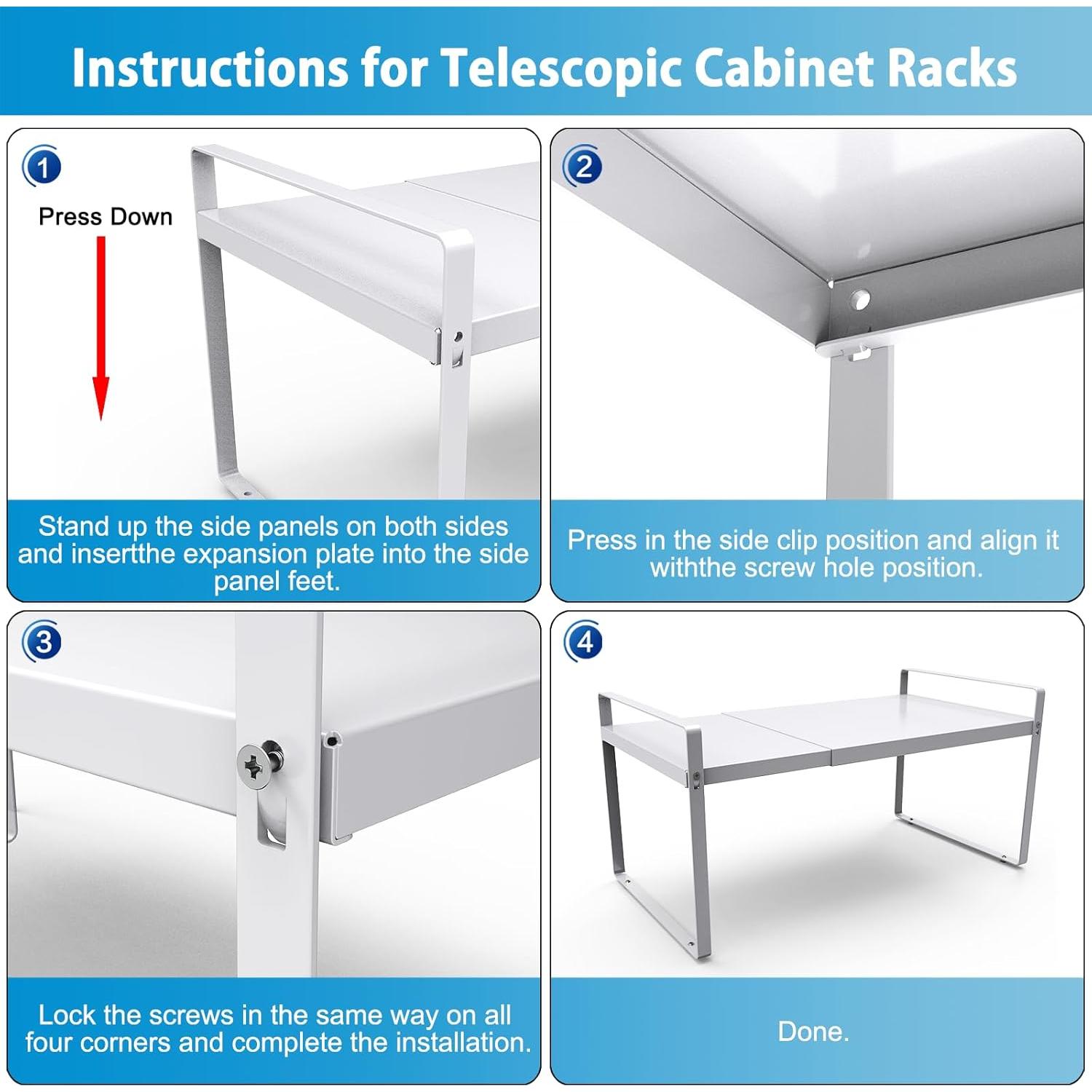 Instructions for Telescopic Cabinet Racks

1

Press Down

Stand up the side panels on both sides and insertthe expansion plate into the side panel feet.

2

Press in the side clip position and align it withthe screw hole position.

3

Lock the screws in the same way on all four corners and complete the installation.

4

Done.