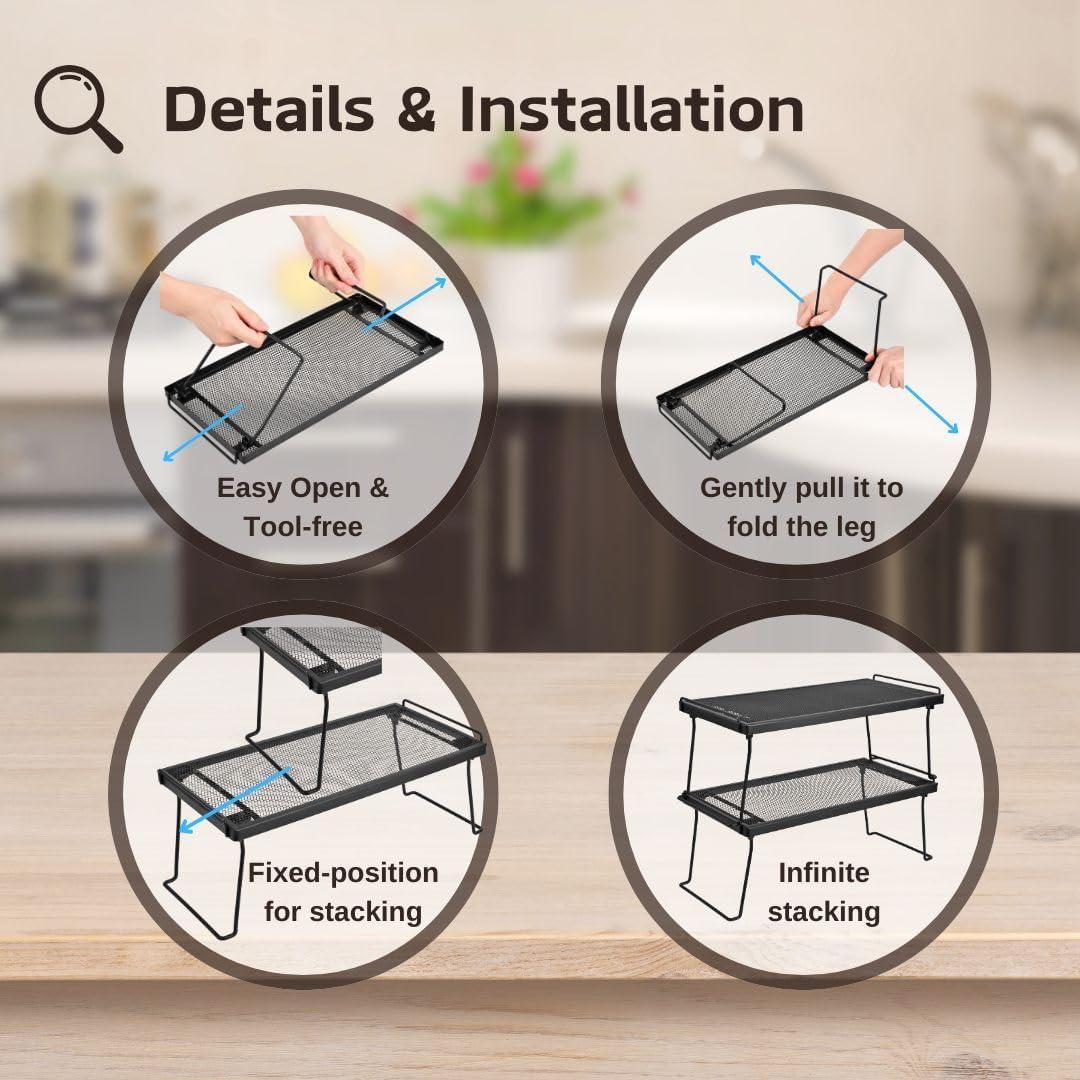 Details & Installation

Easy Open & Tool-free

Gently pull it to fold the leg

Fixed-position for stacking

Infinite stacking