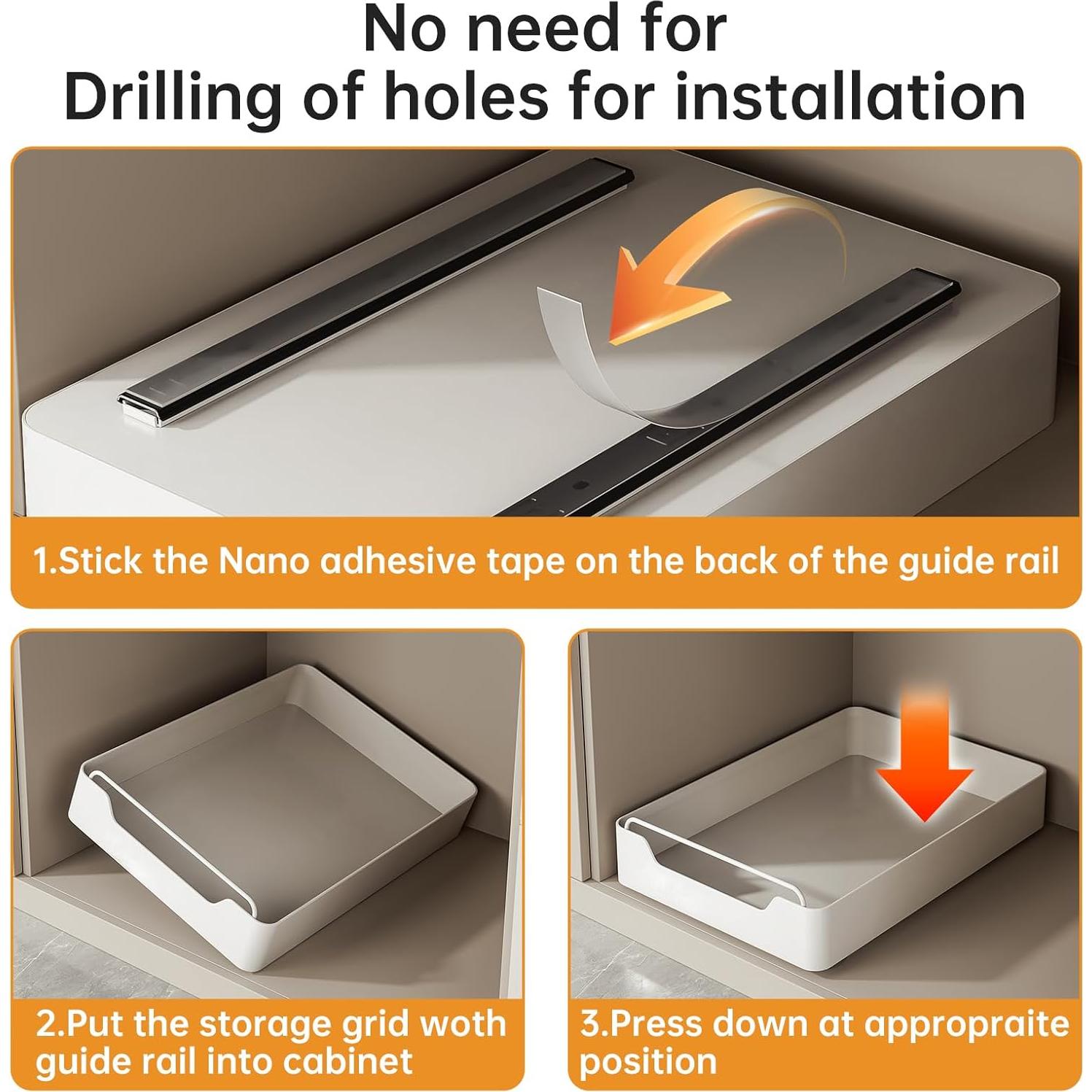 No need for
Drilling of holes for installation

1.Stick the Nano adhesive tape on the back of the guide rail

2.Put the storage grid woth guide rail into cabinet

3.Press down at appropraite position