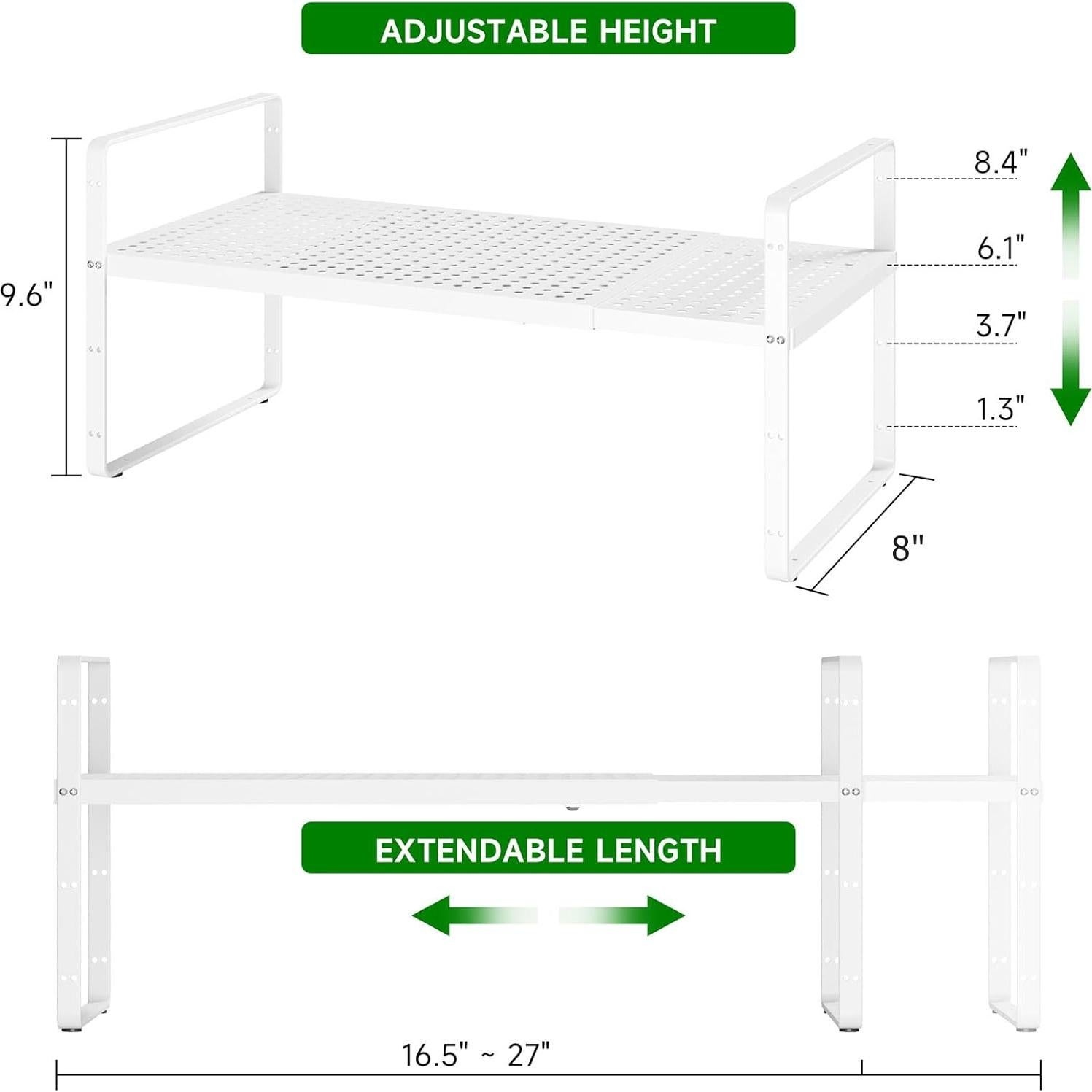 ADJUSTABLE HEIGHT

9.6"

8.4"

6.1"

3.7"

1.3"

8"

EXTENDABLE LENGTH

16.5" ~ 27"