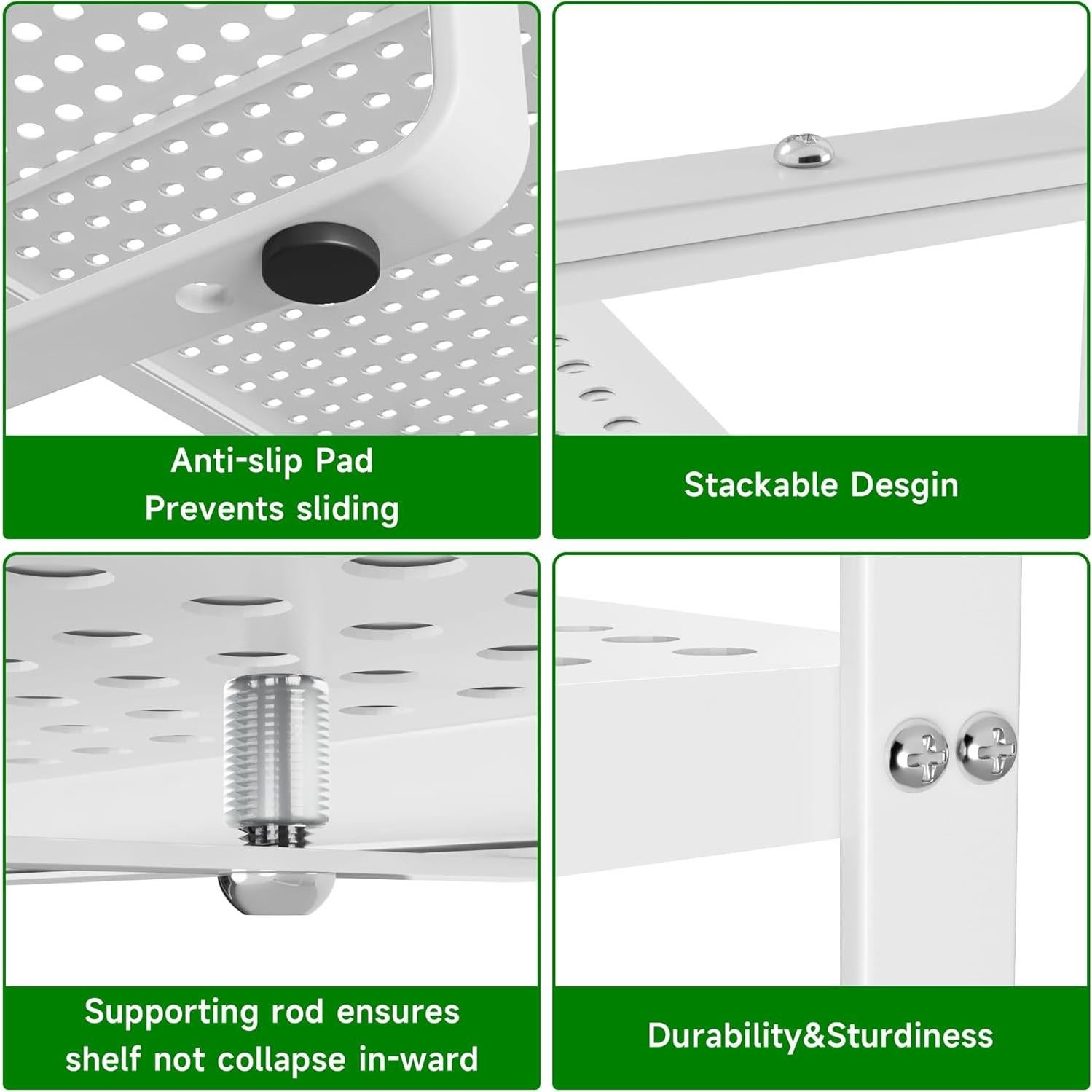 Anti-slip Pad
Prevents sliding

Stackable Desgin

Supporting rod ensures shelf not collapse in-ward

Durability&Sturdiness