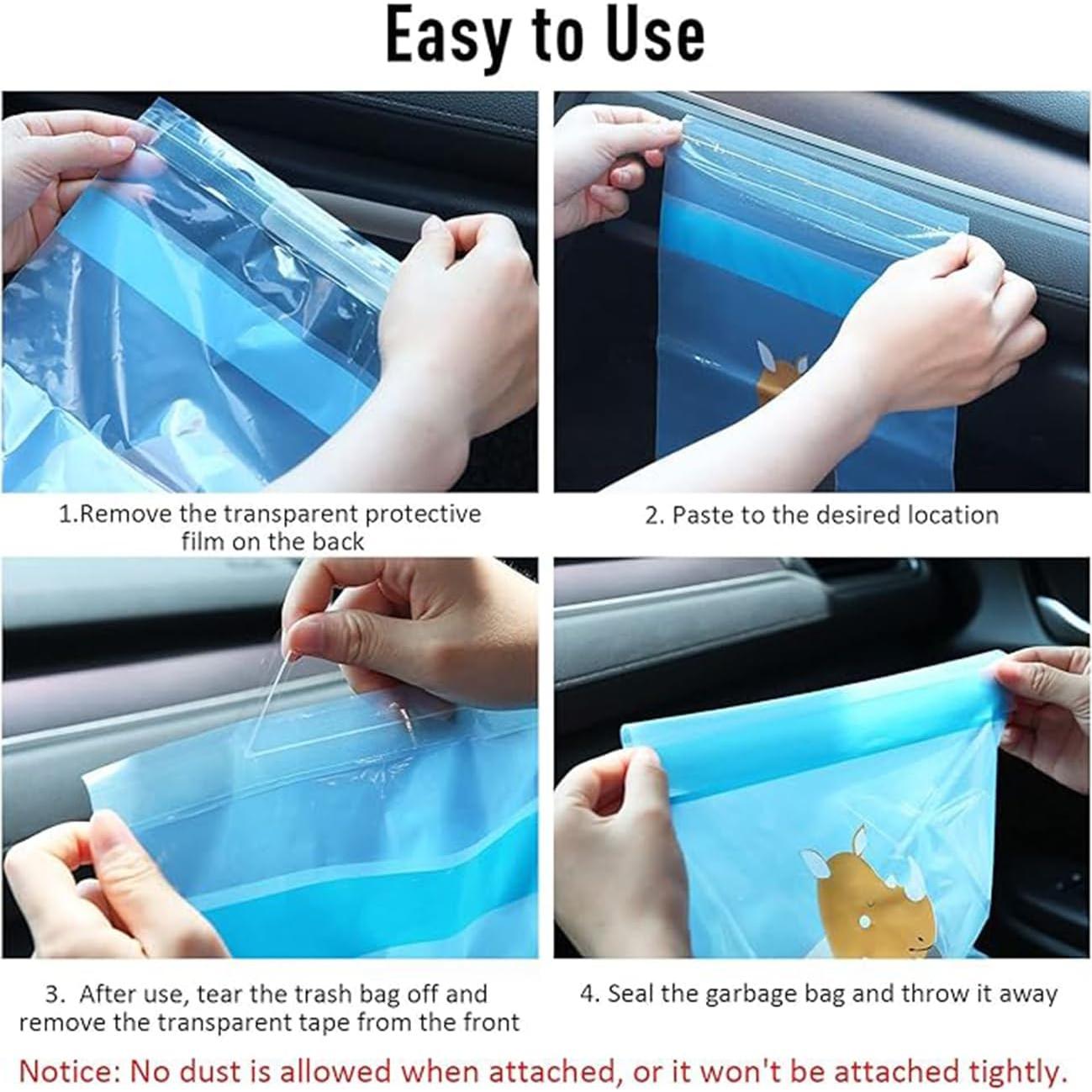 Easy to Use

1.Remove the transparent protective film on the back

2. Paste to the desired location

3. After use, tear the trash bag off and remove the transparent tape from the front

4. Seal the garbage bag and throw it away

Notice: No dust is allowed when attached, or it won't be attached tightly.