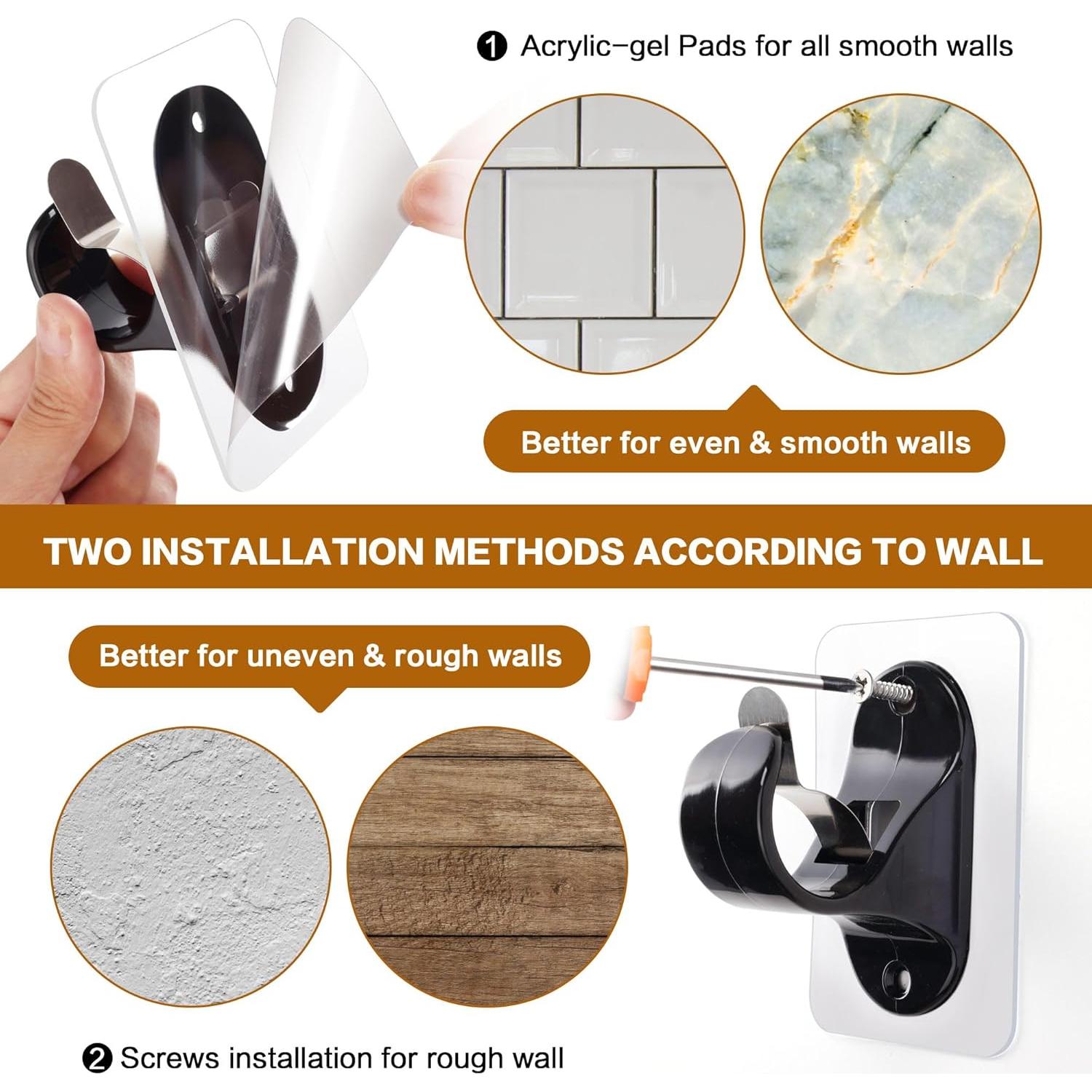 ❶ Acrylic-gel Pads for all smooth walls

Better for even & smooth walls

TWO INSTALLATION METHODS ACCORDING TO WALL

Better for uneven & rough walls

❷ Screws installation for rough wall