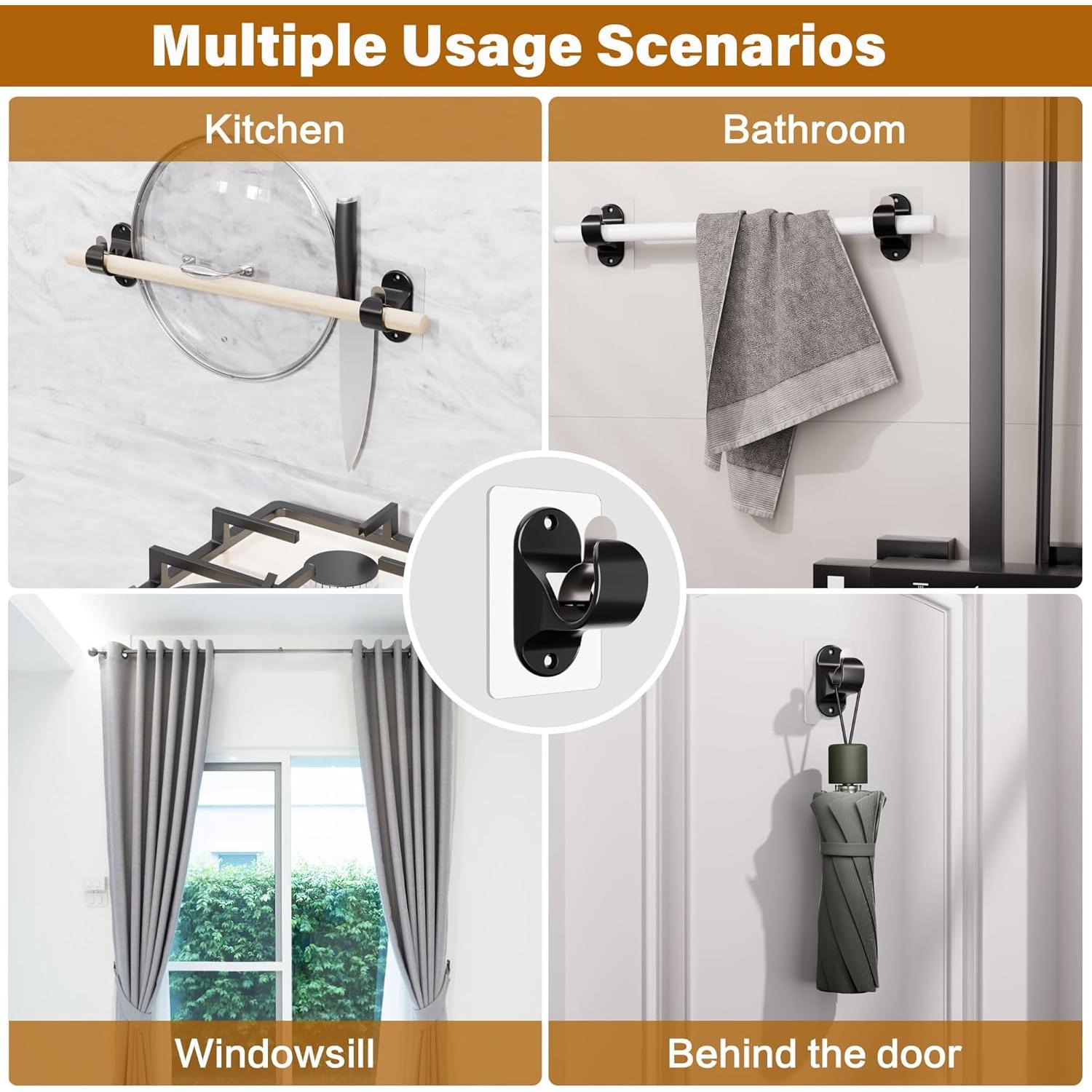 Multiple Usage Scenarios

Kitchen

Bathroom

Windowsill

Behind the door