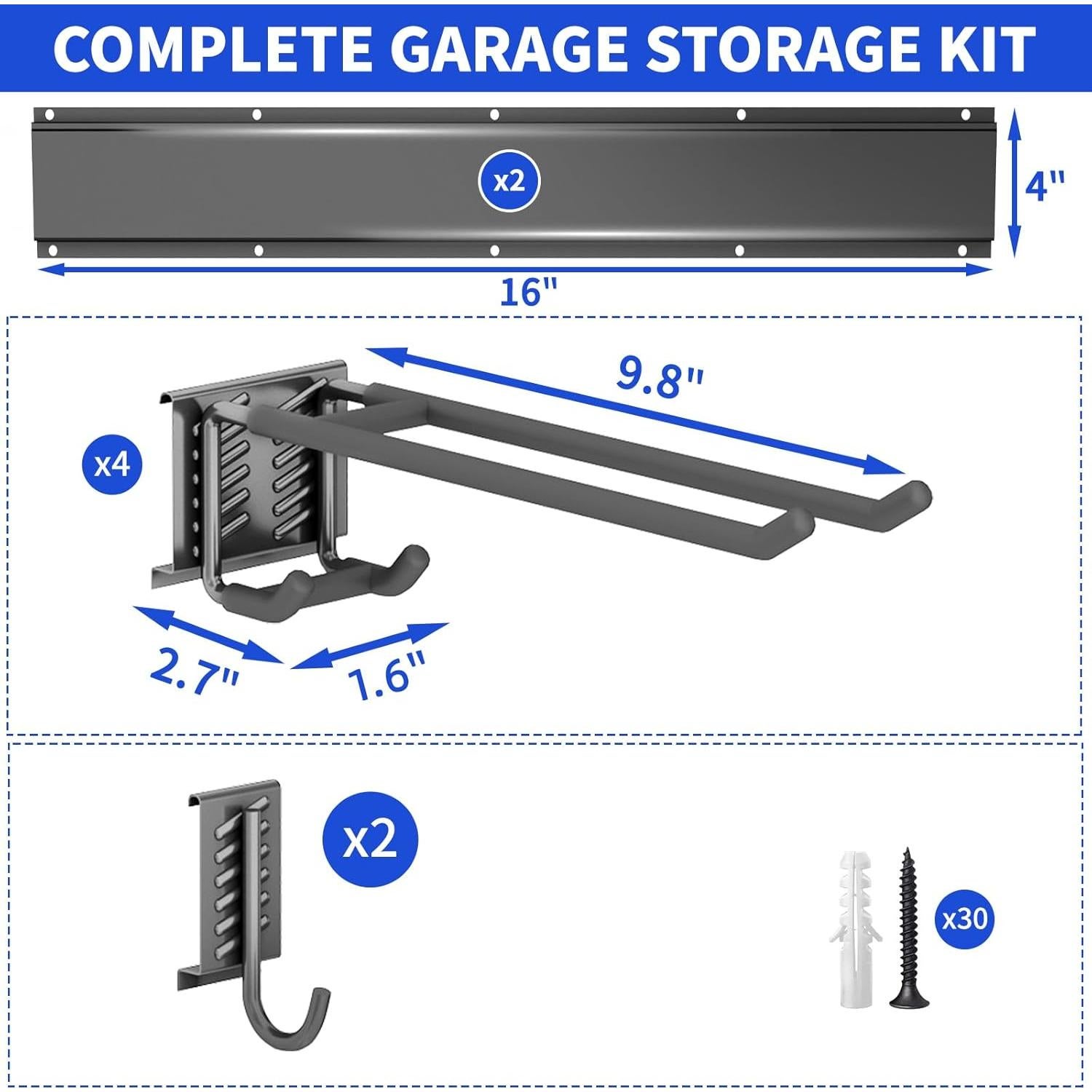 COMPLETE GARAGE STORAGE KIT

x2

4"

16"

9.8"

x4

2.7"

1.6"

x2

x30