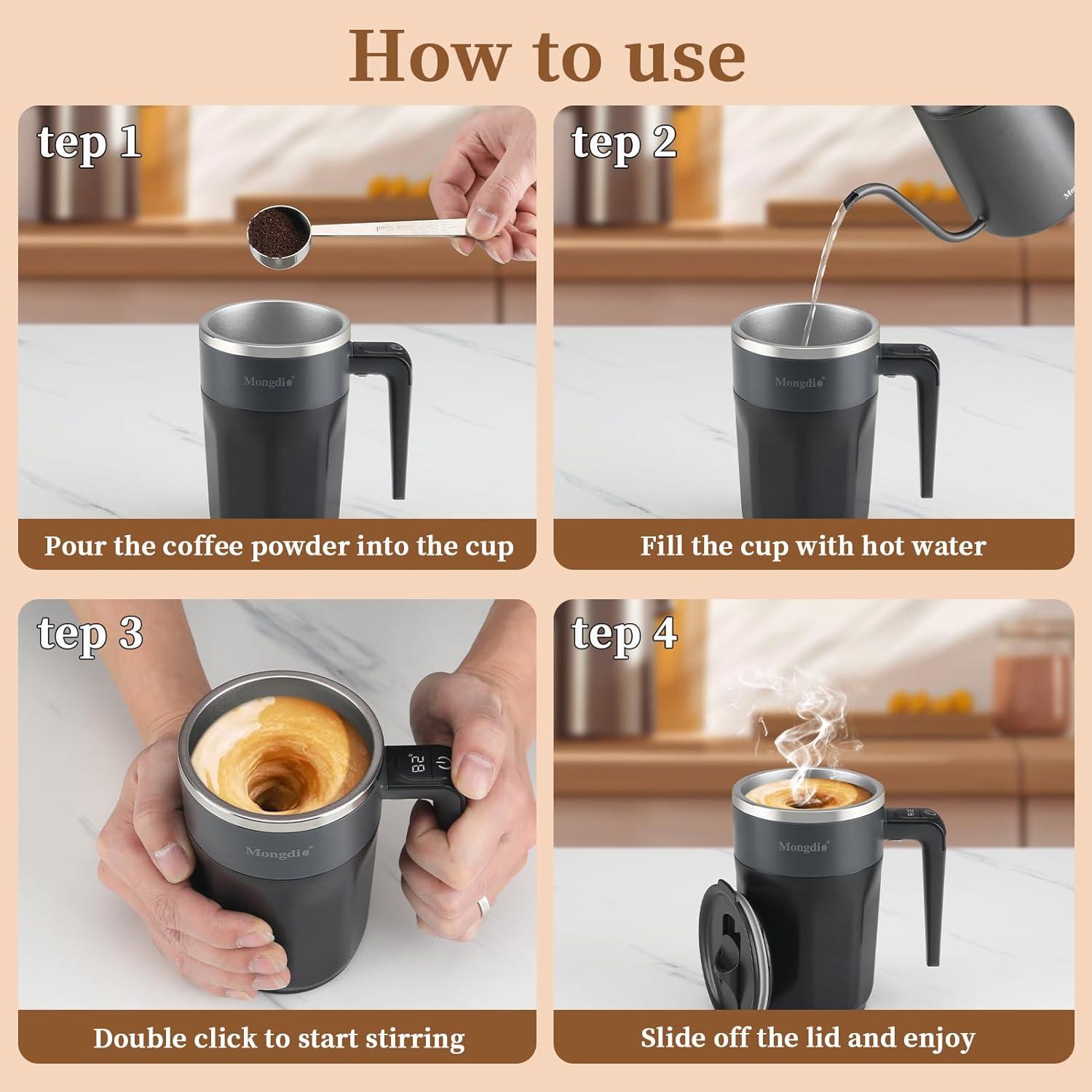 How to use

tep 1

Mongdio

Pour the coffee powder into the cup

tep 2

Mongdio

Fill the cup with hot water

tep 3

28

Mongdio

Double click to start stirring

tep 4

Mongdio

Slide off the lid and enjoy