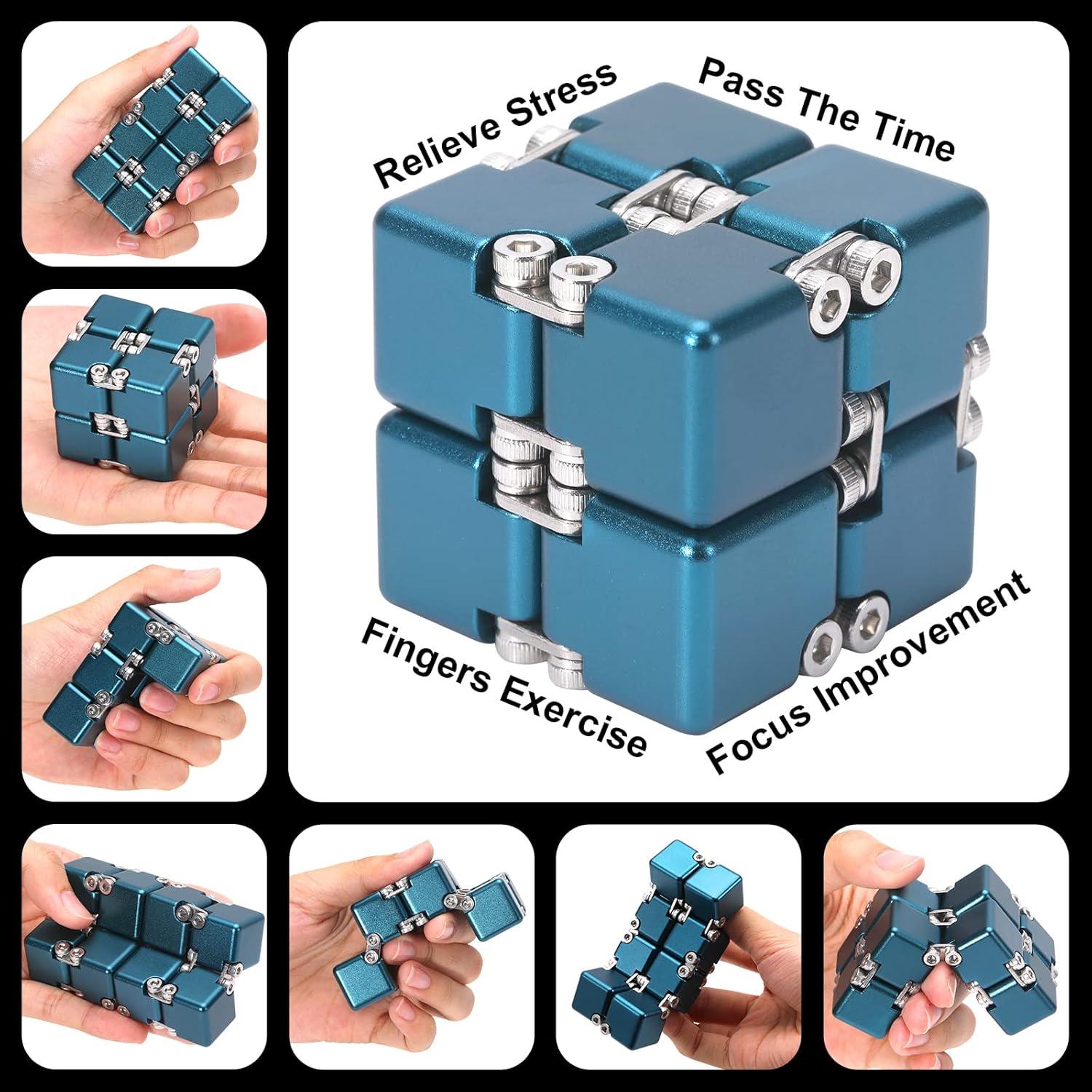 Relieve Stress

Pass The Time

Fingers Exercise

Focus Improvement