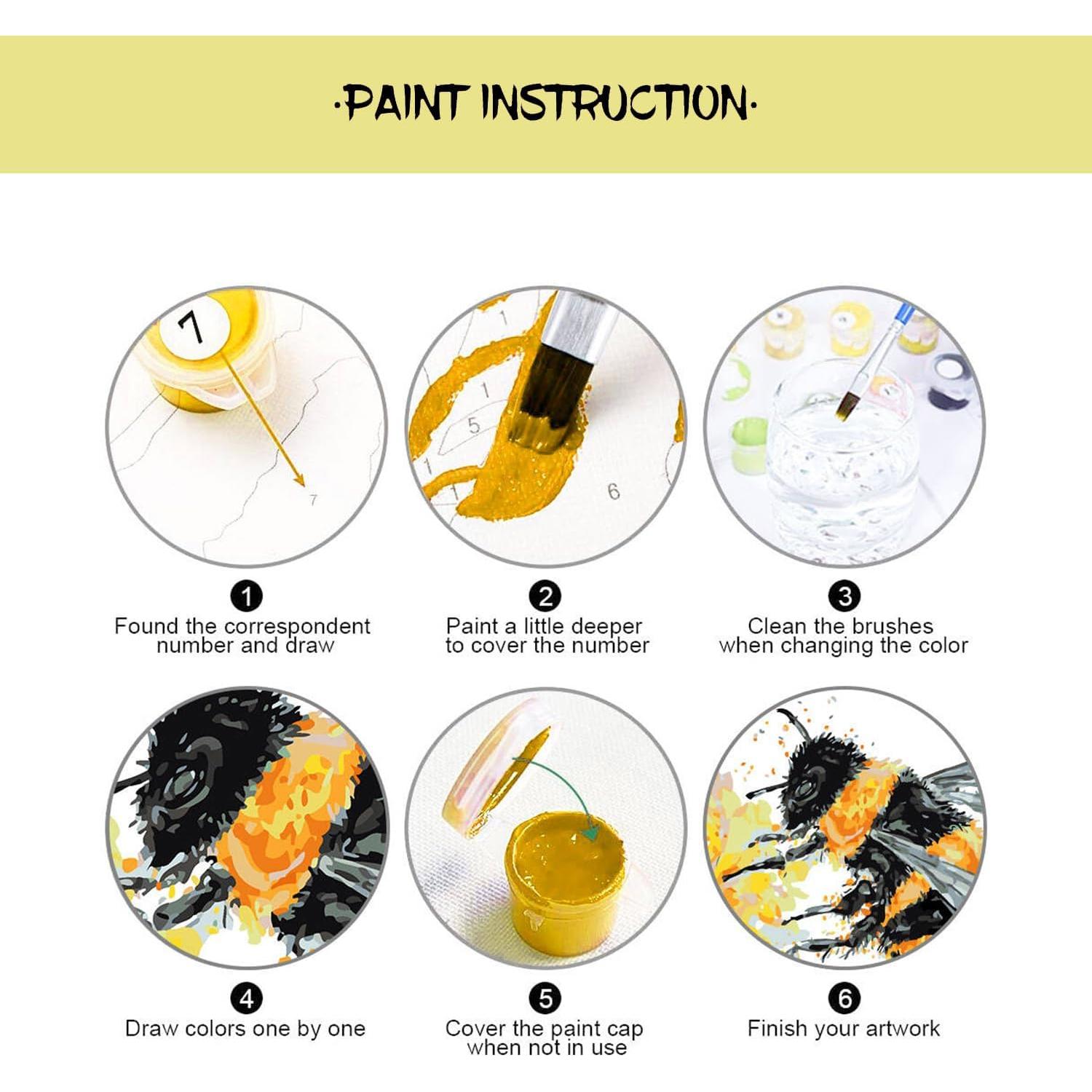 ·PAINT INSTRUCTION·

7

7

1

1

5

1

6

1
Found the correspondent number and draw

2
Paint a little deeper to cover the number

3
Clean the brushes when changing the color

4
Draw colors one by one

5
Cover the paint cap when not in use

6
Finish your artwork