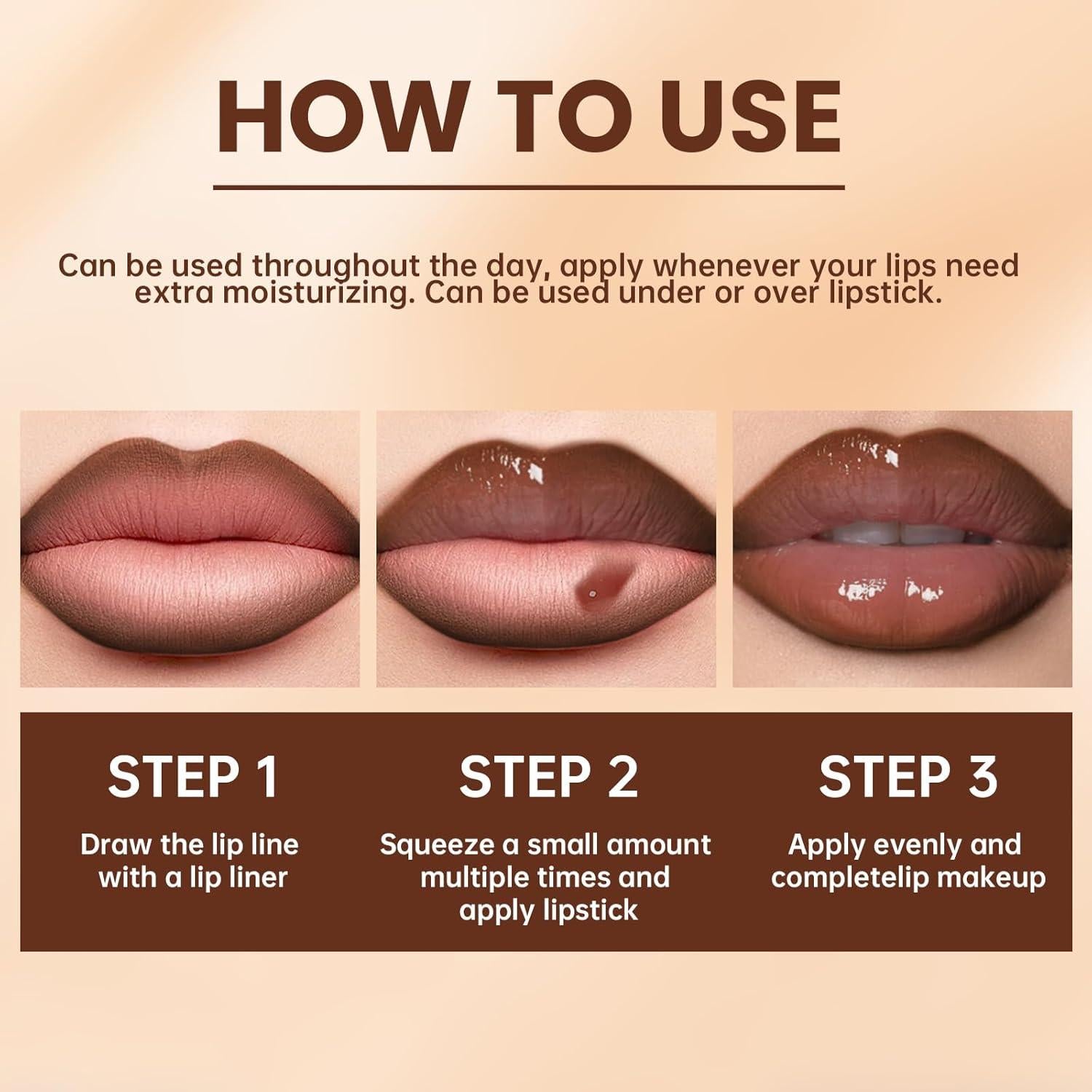 HOW TO USE

Can be used throughout the day, apply whenever your lips need extra moisturizing. Can be used under or over lipstick.

STEP 1
Draw the lip line with a lip liner

STEP 2
Squeeze a small amount multiple times and apply lipstick

STEP 3
Apply evenly and completelip makeup