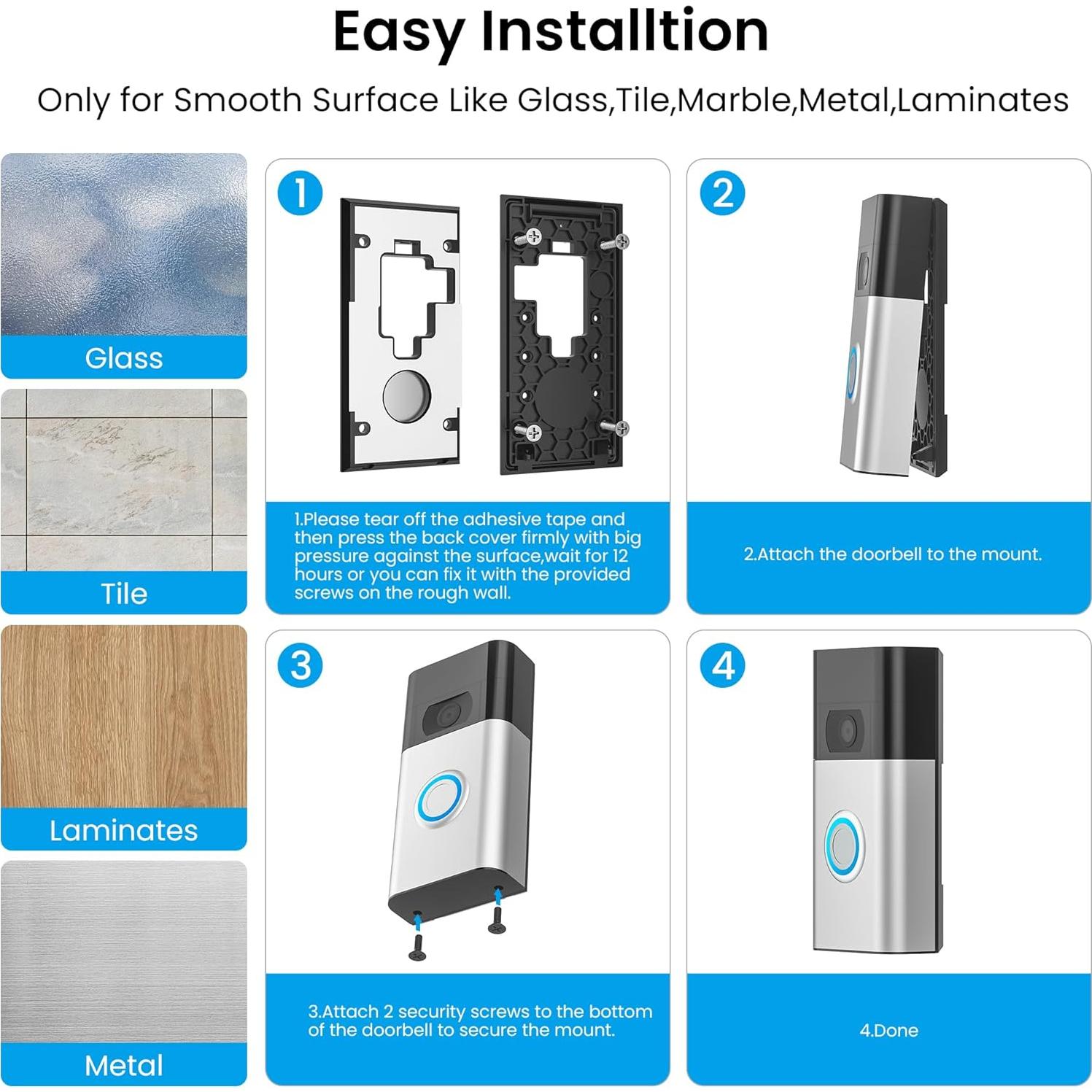 Easy Installtion

Only for Smooth Surface Like Glass,Tile,Marble,Metal,Laminates

Glass

Tile

Laminates

Metal

1

1.Please tear off the adhesive tape and then press the back cover firmly with big pressure against the surface,wait for 12 hours or you can fix it with the provided screws on the rough wall.

2

2.Attach the doorbell to the mount.

3

3.Attach 2 security screws to the bottom of the doorbell to secure the mount.

4

4.Done