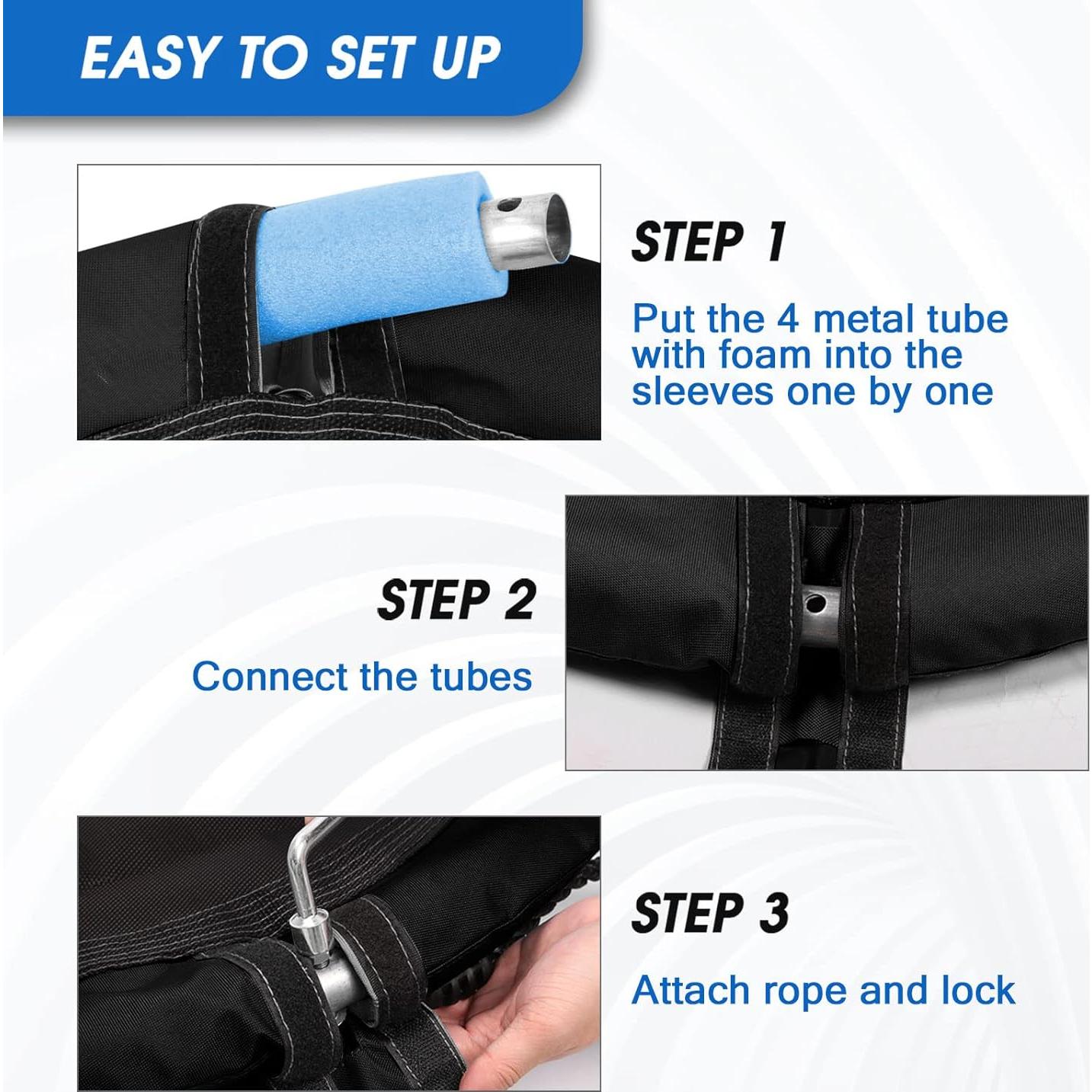 EASY TO SET UP

STEP 1

Put the 4 metal tube with foam into the sleeves one by one

STEP 2

Connect the tubes

STEP 3

Attach rope and lock