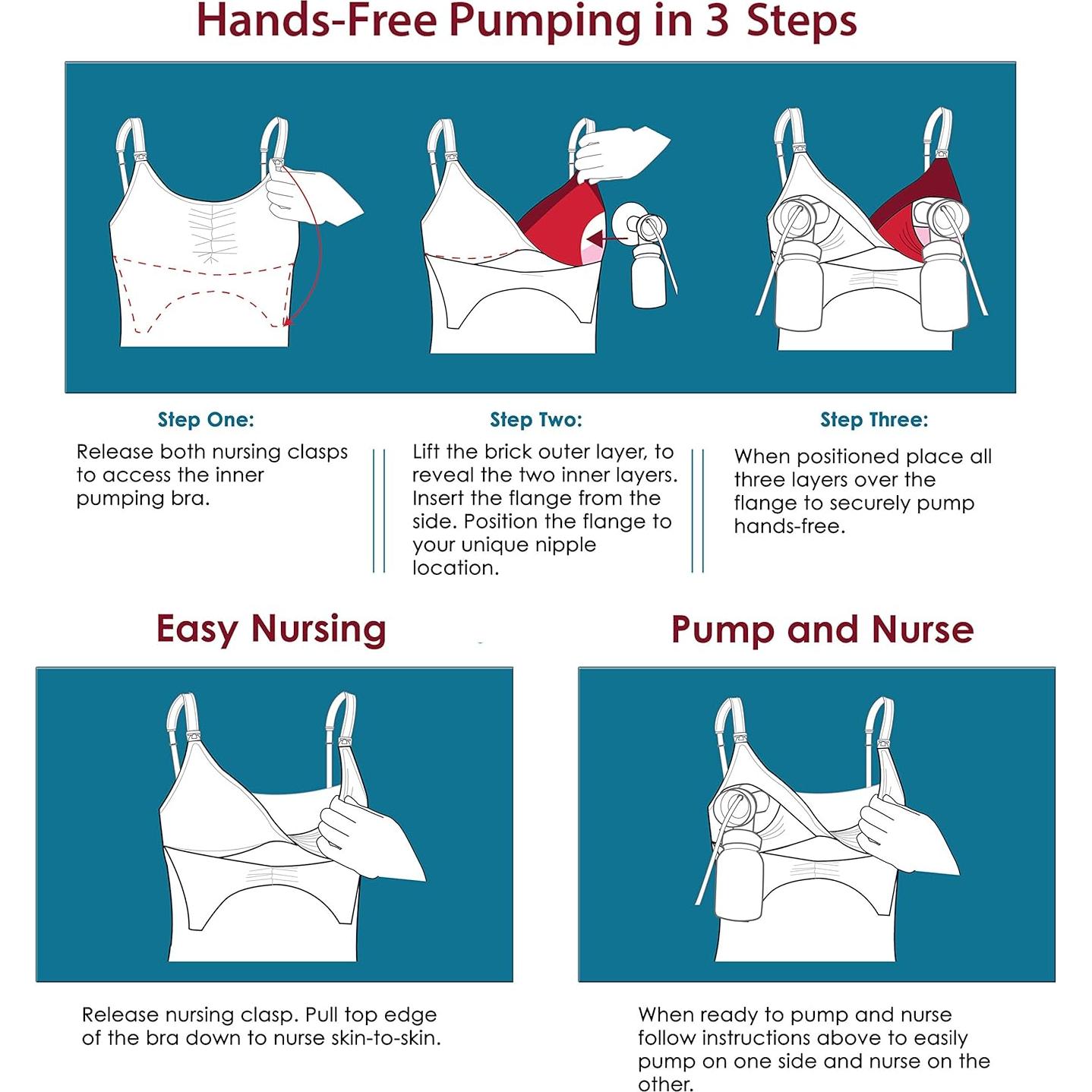 Hands-Free Pumping in 3 Steps

Step One:

Release both nursing clasps to access the inner pumping bra.

Step Two:

Lift the brick outer layer, to reveal the two inner layers. Insert the flange from the side. Position the flange to your unique nipple location.

Step Three:

When positioned place all three layers over the flange to securely pump hands-free.

Easy Nursing

Release nursing clasp. Pull top edge of the bra down to nurse skin-to-skin.

Pump and Nurse

When ready to pump and nurse follow instructions above to easily pump on one side and nurse on the other.