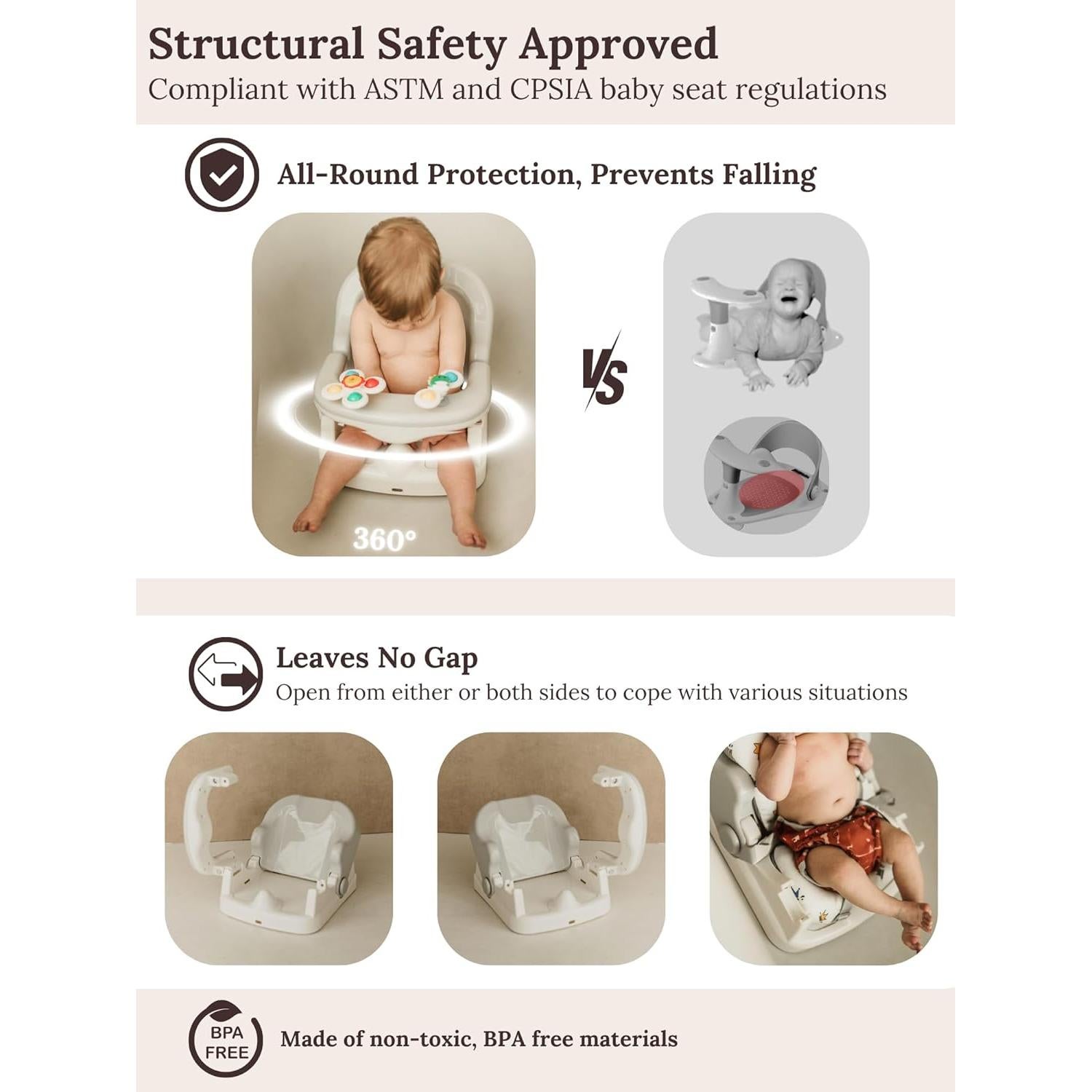 Structural Safety Approved
Compliant with ASTM and CPSIA baby seat regulations

All-Round Protection, Prevents Falling

360°

VS

Leaves No Gap
Open from either or both sides to cope with various situations

BPA FREE

Made of non-toxic, BPA free materials