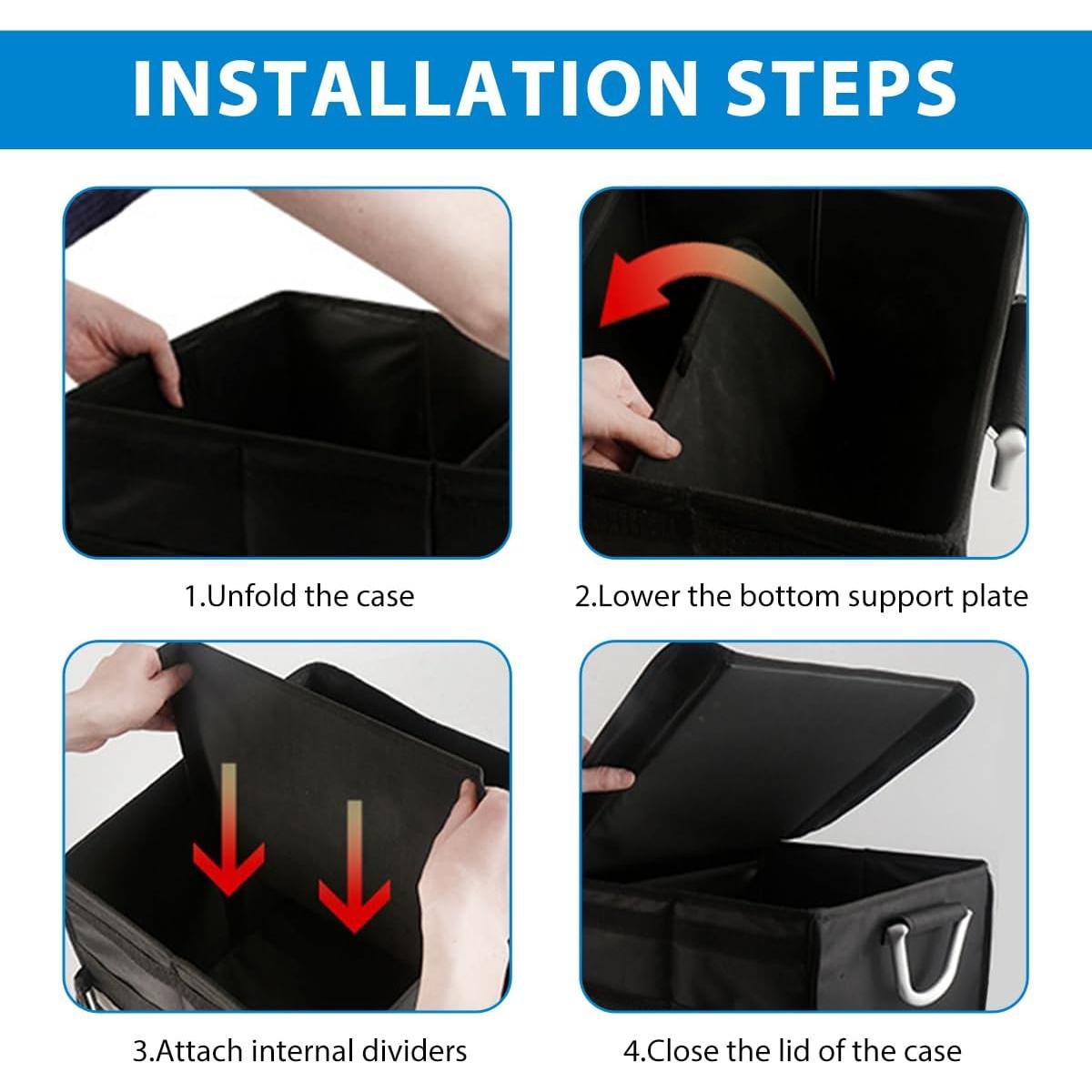 INSTALLATION STEPS

1.Unfold the case

2.Lower the bottom support plate

3.Attach internal dividers

4.Close the lid of the case