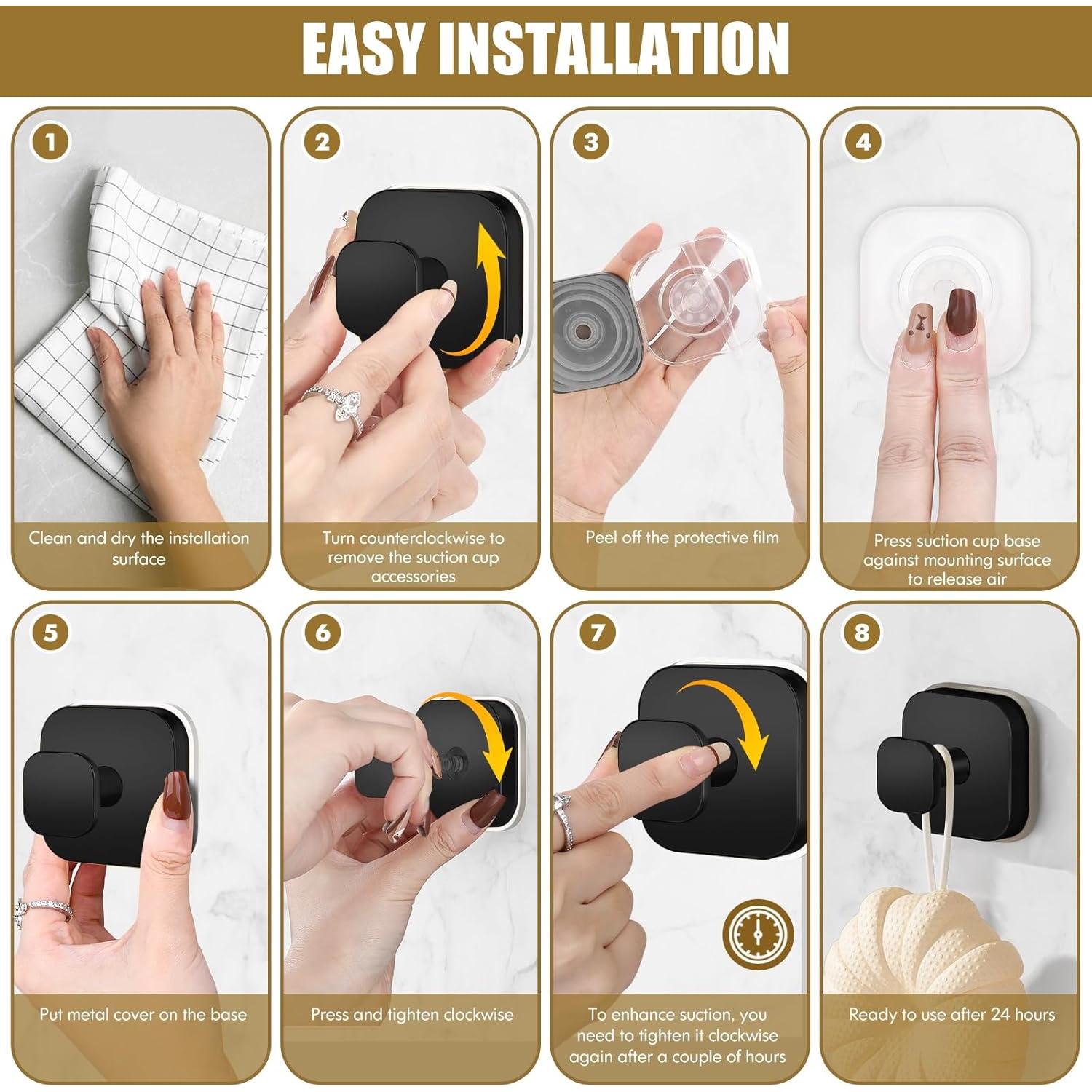 EASY INSTALLATION

1
Clean and dry the installation surface

2
Turn counterclockwise to remove the suction cup accessories

3
Peel off the protective film

4
Press suction cup base against mounting surface to release air

5
Put metal cover on the base

6
Press and tighten clockwise

7
To enhance suction, you need to tighten it clockwise again after a couple of hours

8
Ready to use after 24 hours