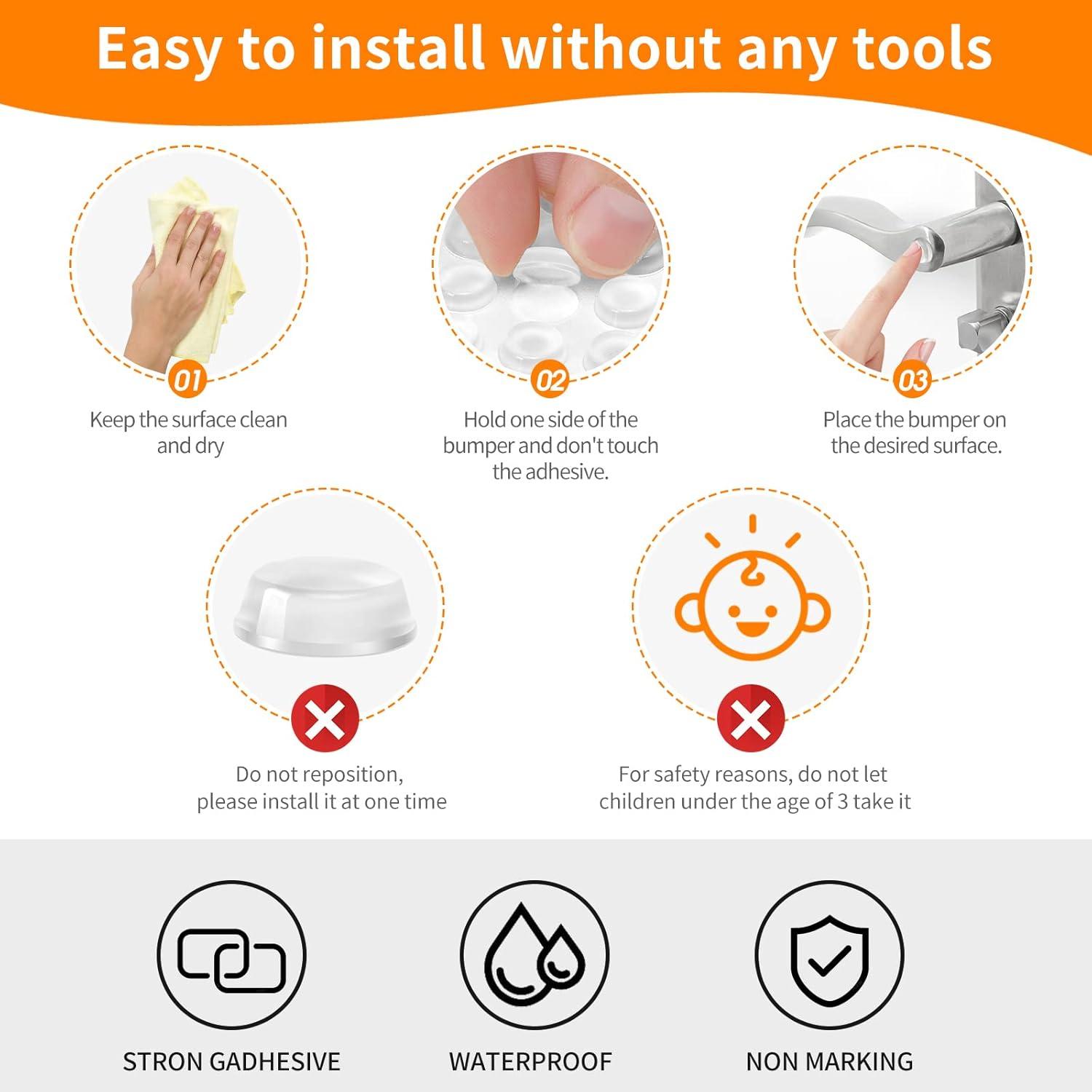 Easy to install without any tools

01
Keep the surface clean and dry

02
Hold one side of the bumper and don't touch the adhesive.

03
Place the bumper on the desired surface.

Do not reposition, please install it at one time

For safety reasons, do not let children under the age of 3 take it

STRON GADHESIVE

WATERPROOF

NON MARKING