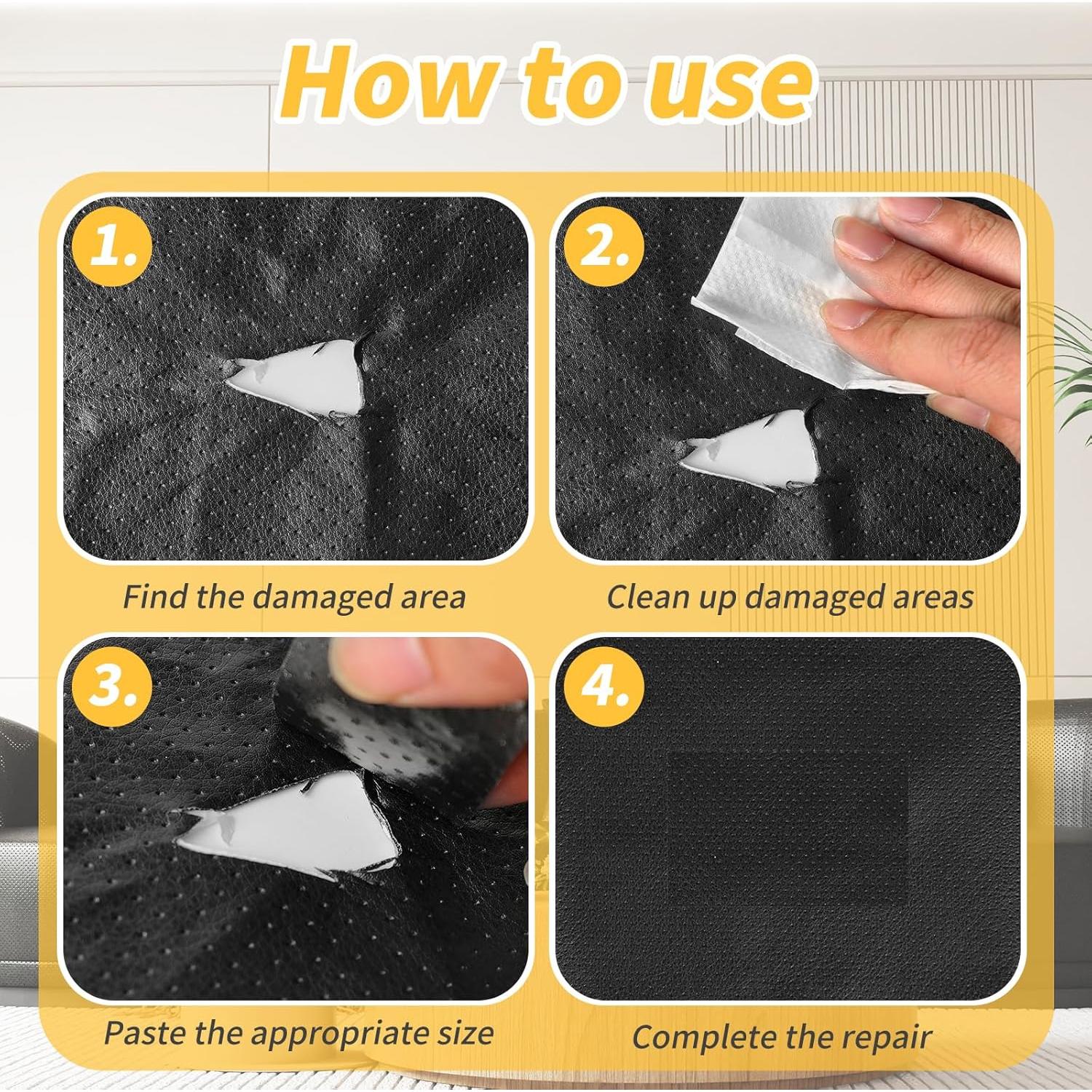 How to use

1.

Find the damaged area

2.

Clean up damaged areas

3.

Paste the appropriate size

4.

Complete the repair