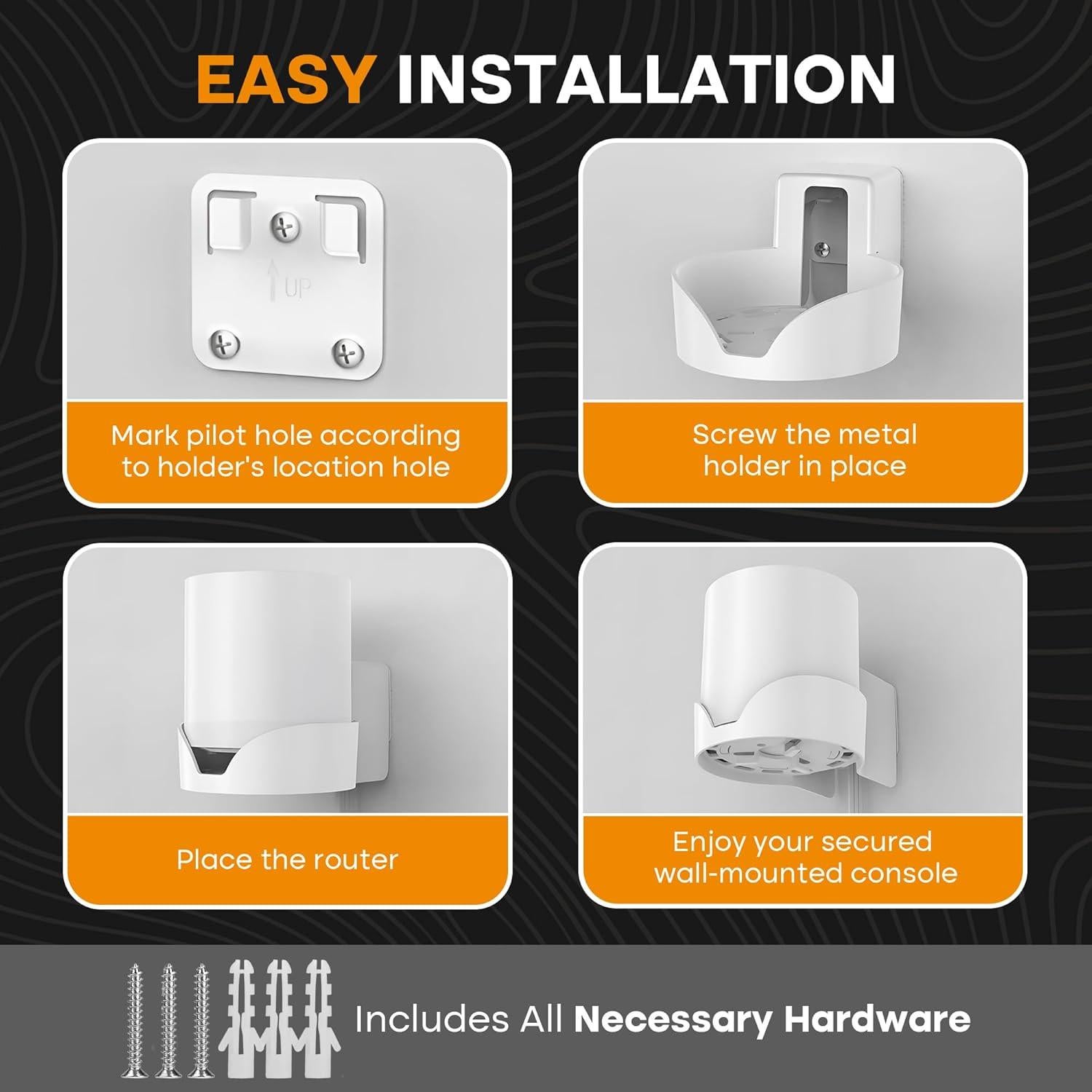 EASY INSTALLATION

UP

Mark pilot hole according to holder's location hole

Screw the metal holder in place

Place the router

Enjoy your secured wall-mounted console

Includes All Necessary Hardware