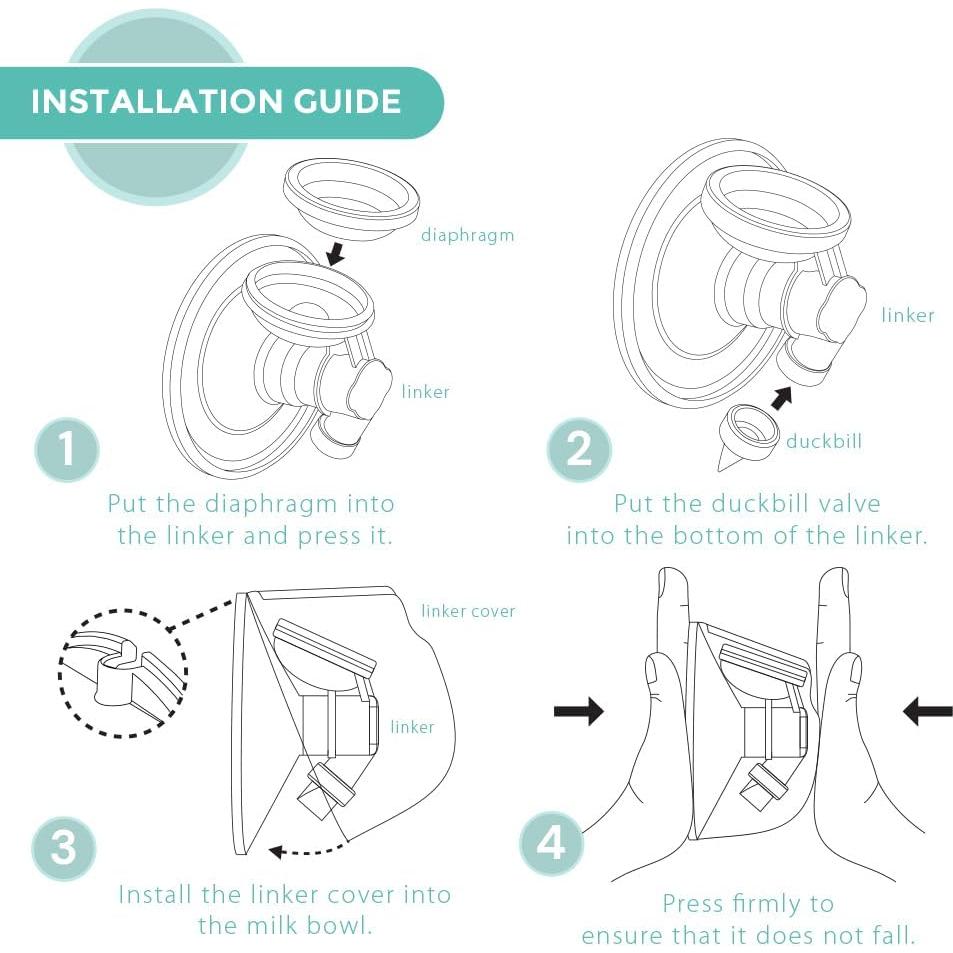 INSTALLATION GUIDE

diaphragm

linker

1

Put the diaphragm into the linker and press it.

linker

duckbill

2

Put the duckbill valve into the bottom of the linker.

linker cover

linker

3

Install the linker cover into the milk bowl.

4

Press firmly to ensure that it does not fall.