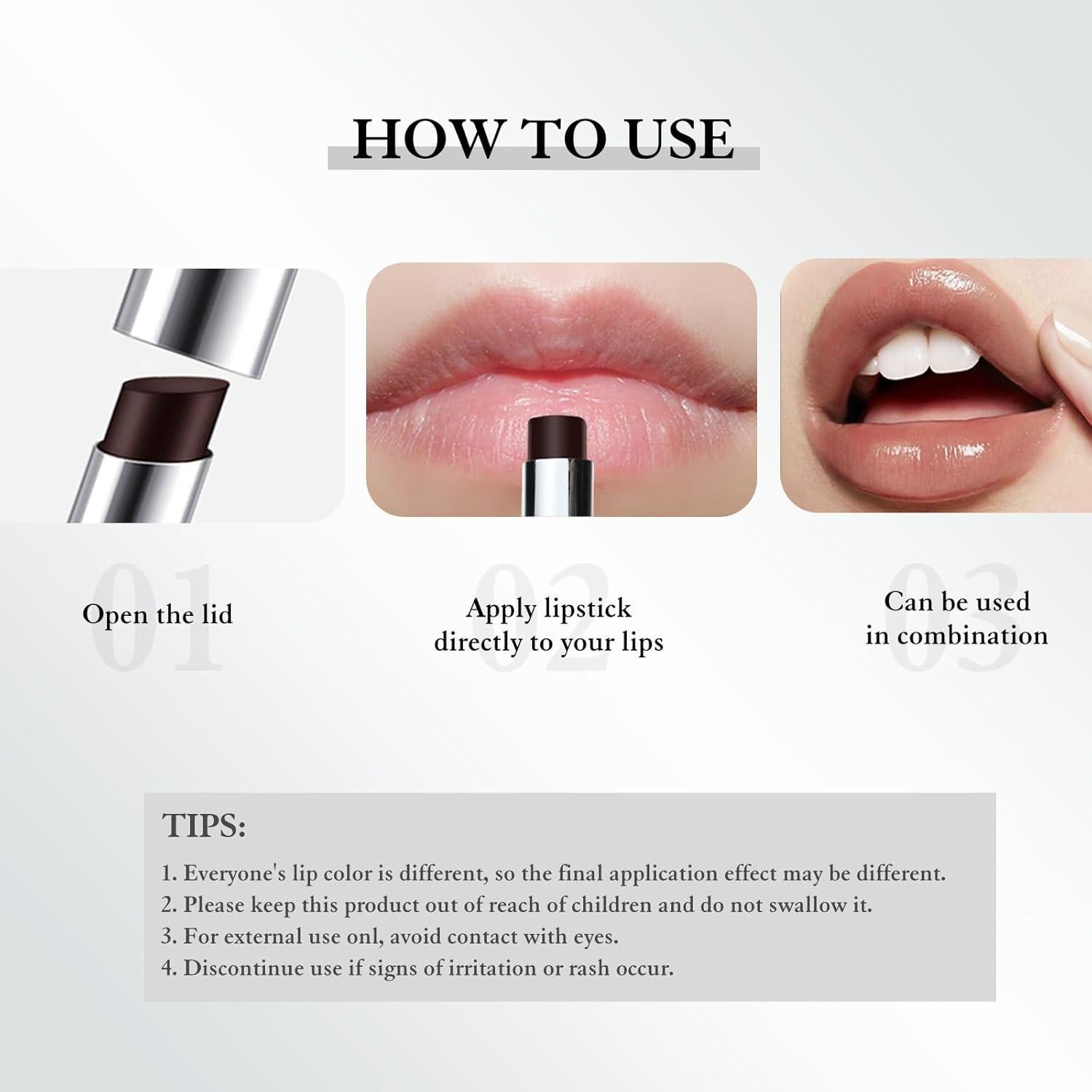 HOW TO USE

01
Open the lid

02
Apply lipstick directly to your lips

03
Can be used in combination

TIPS:
1. Everyone's lip color is different, so the final application effect may be different.
2. Please keep this product out of reach of children and do not swallow it.
3. For external use onl, avoid contact with eyes.
4. Discontinue use if signs of irritation or rash occur.