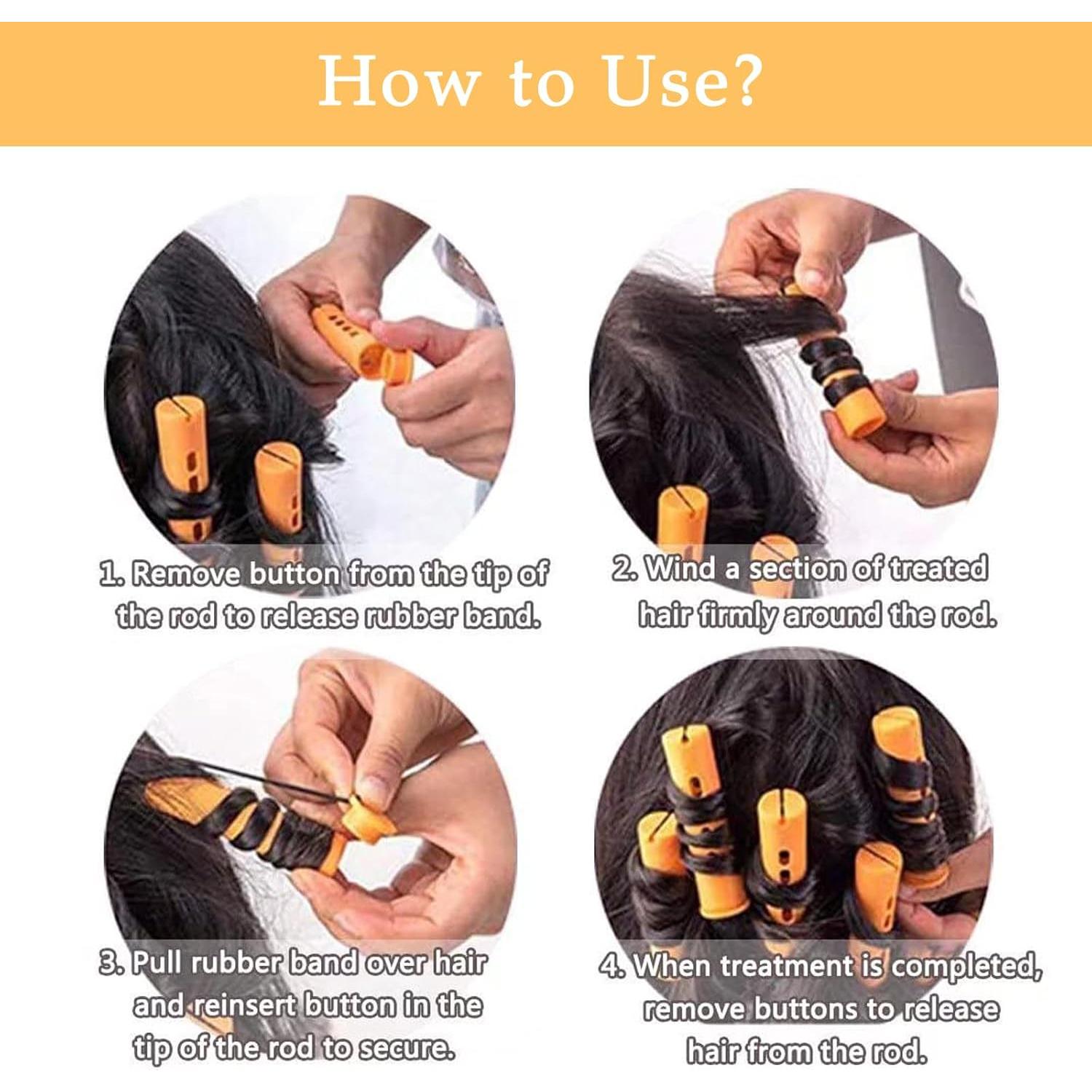 How to Use?

1. Remove button from the tip of the rod to release rubber band.

2. Wind a section of treated hair firmly around the rod.

3. Pull rubber band over hair and reinsert button in the tip of the rod to secure.

4. When treatment is completed, remove buttons to release hair from the rod.