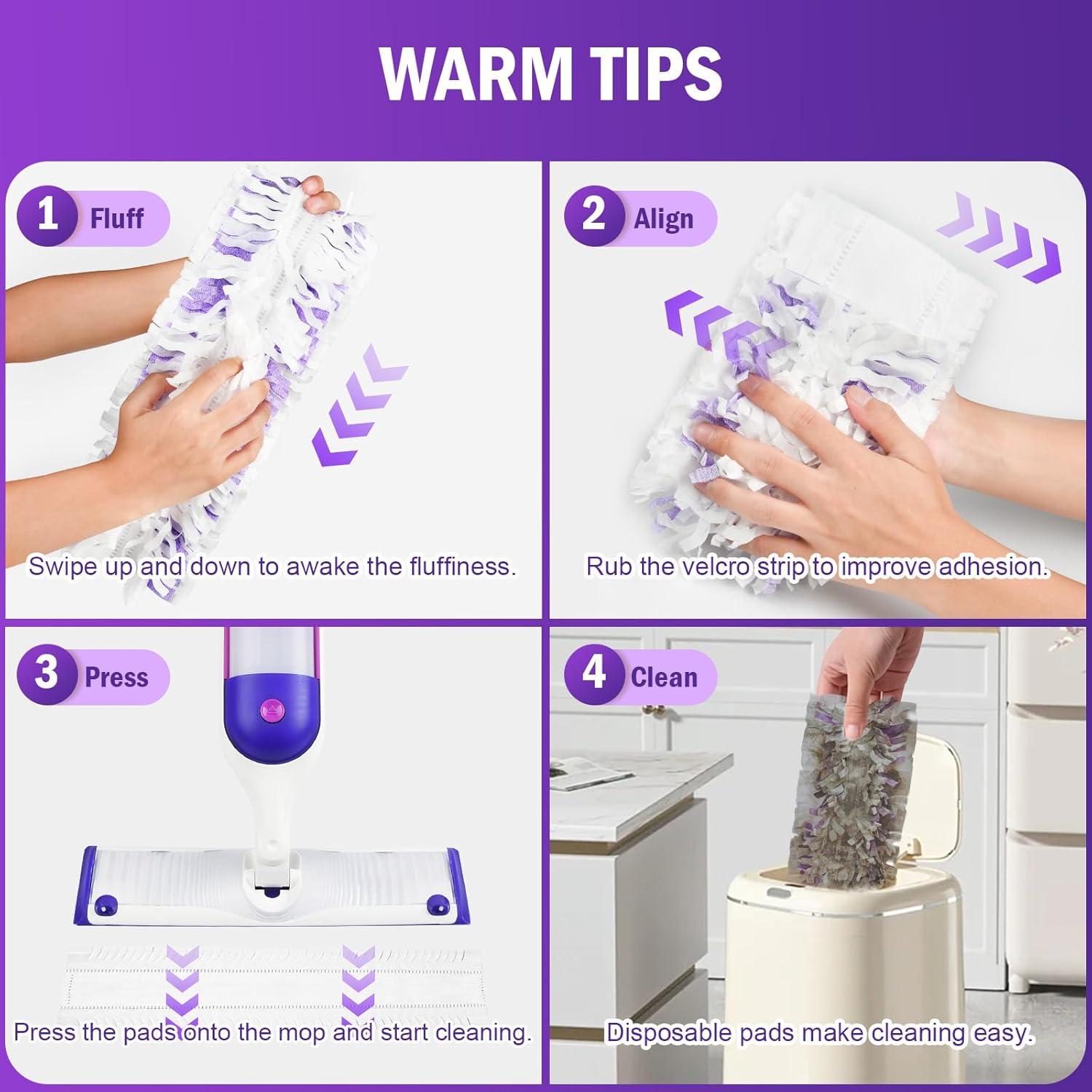 WARM TIPS

1 Fluff

Swipe up and down to awake the fluffiness.

2 Align

Rub the velcro strip to improve adhesion.

3 Press

Press the pads onto the mop and start cleaning.

4 Clean

Disposable pads make cleaning easy.