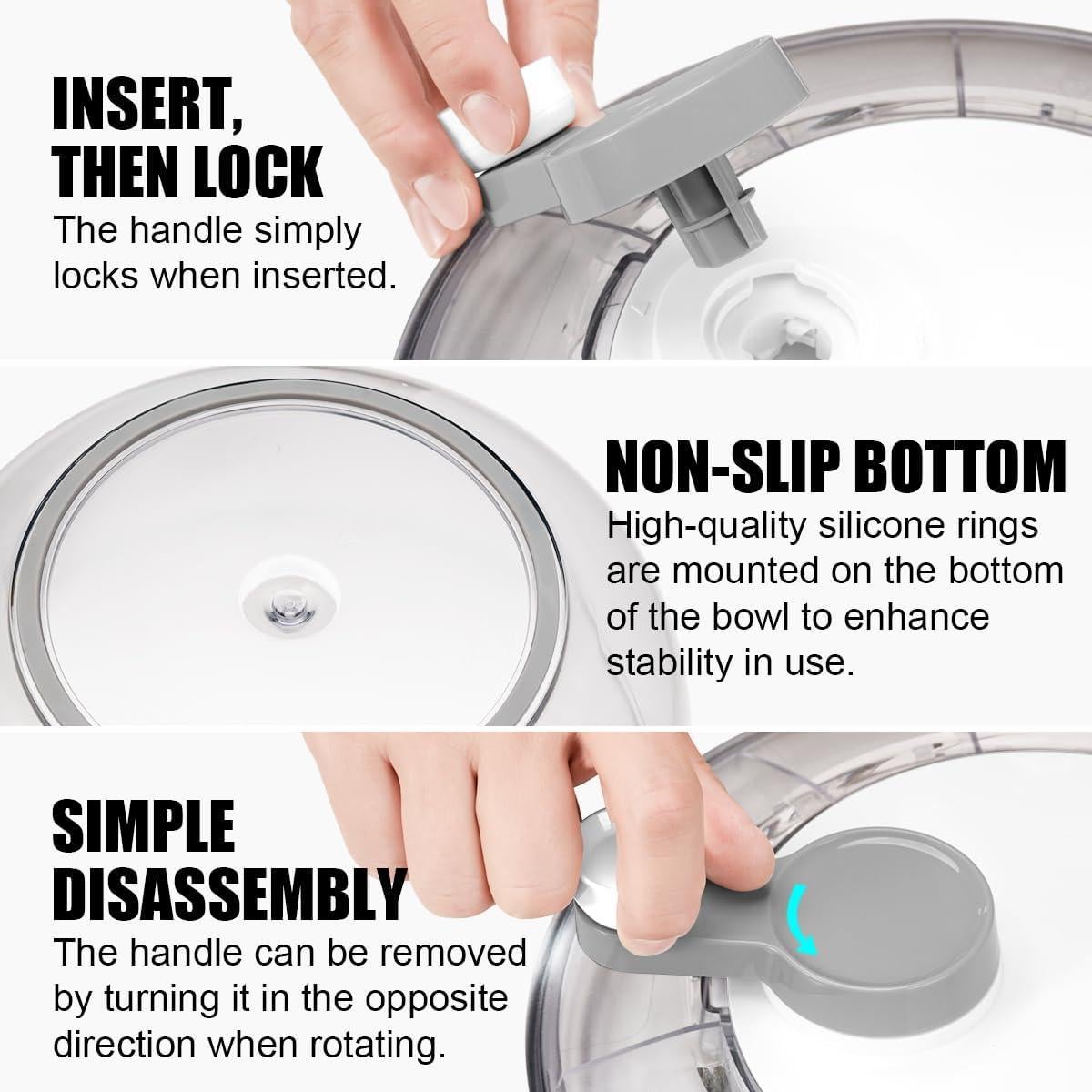 INSERT, THEN LOCK

The handle simply locks when inserted.

NON-SLIP BOTTOM

High-quality silicone rings are mounted on the bottom of the bowl to enhance stability in use.

SIMPLE DISASSEMBLY

The handle can be removed by turning it in the opposite direction when rotating.