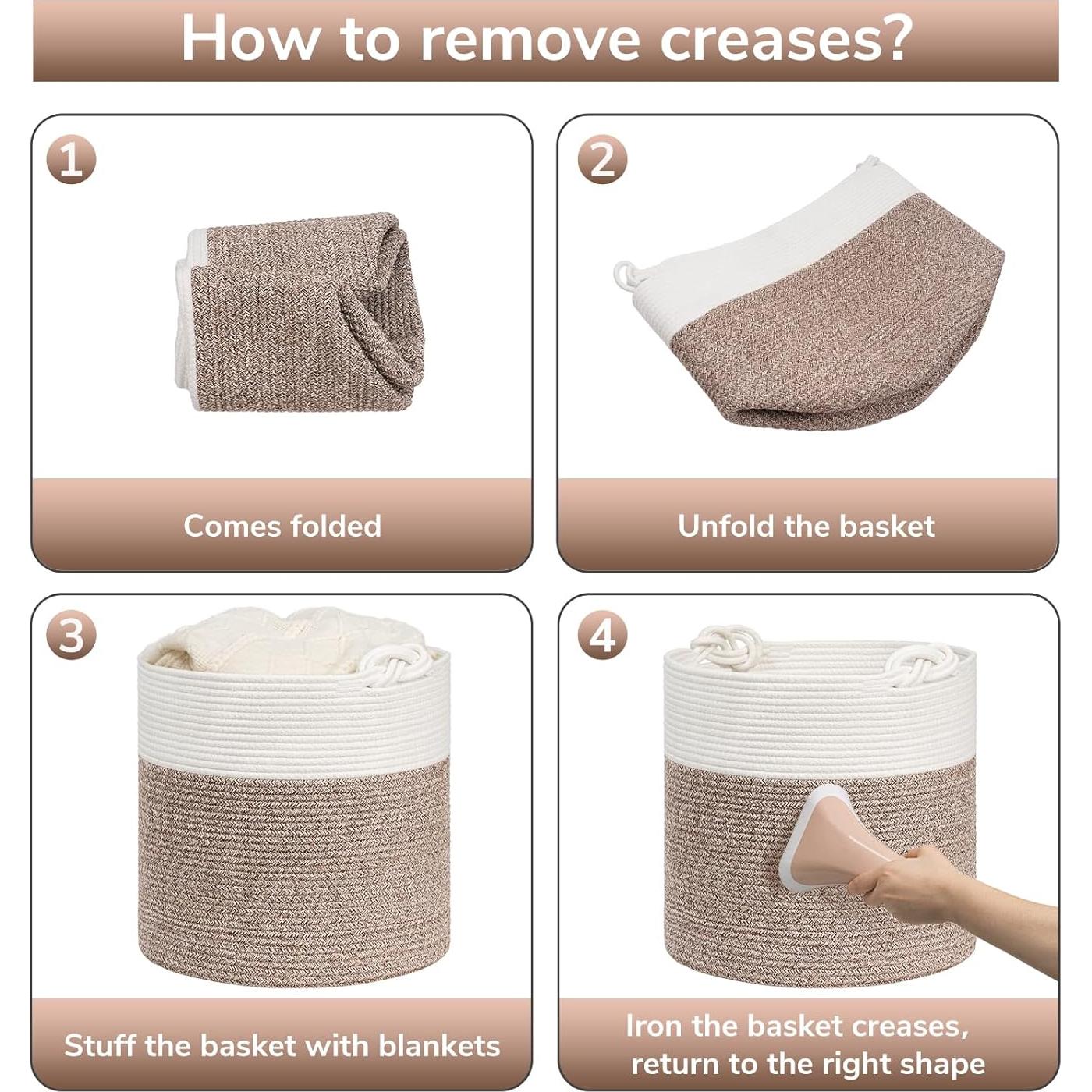 How to remove creases?

1

Comes folded

2

Unfold the basket

3

Stuff the basket with blankets

4

Iron the basket creases, return to the right shape