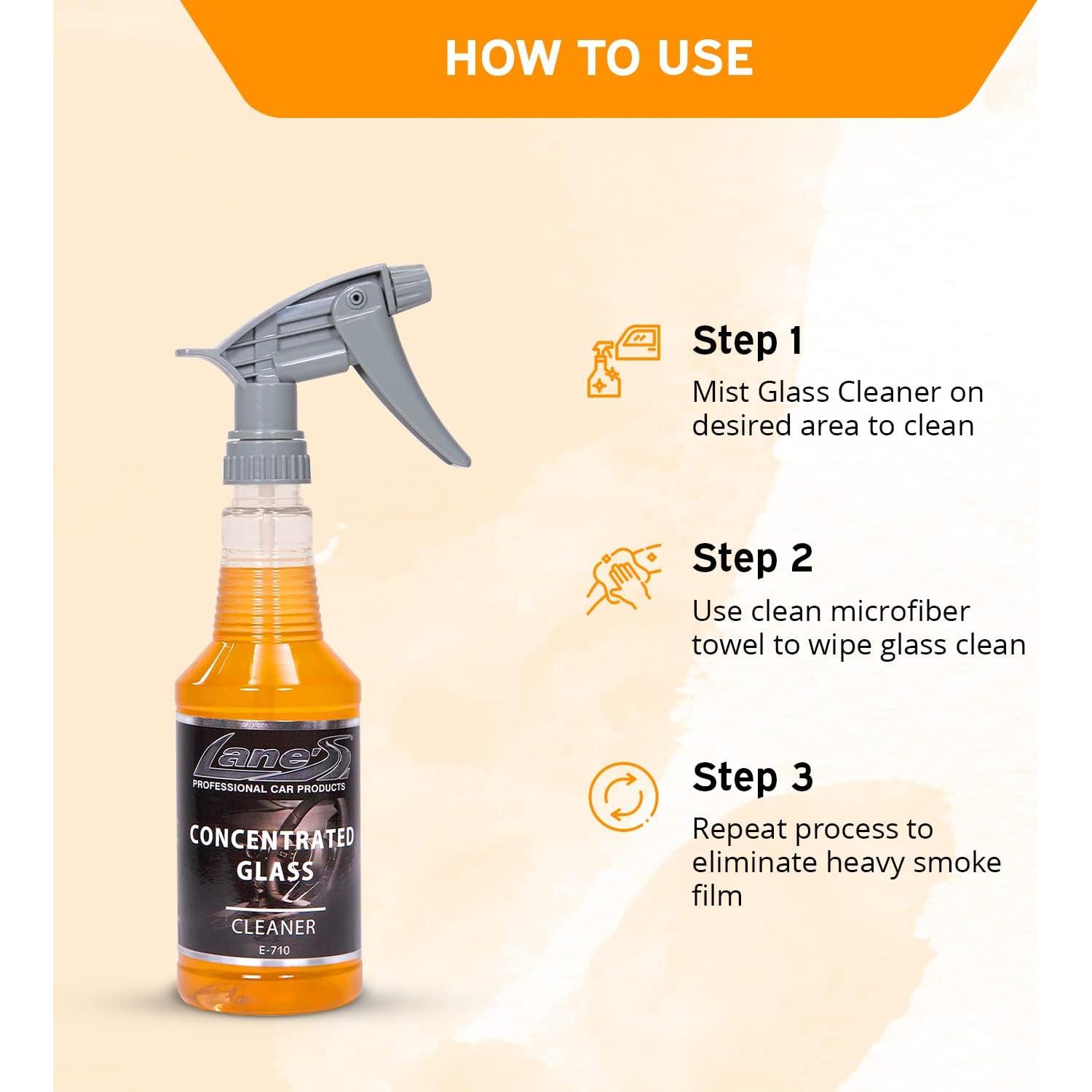 HOW TO USE

Lane's
PROFESSIONAL CAR PRODUCTS
CONCENTRATED GLASS
CLEANER
E-710

Step 1
Mist Glass Cleaner on desired area to clean

Step 2
Use clean microfiber towel to wipe glass clean

Step 3
Repeat process to eliminate heavy smoke film