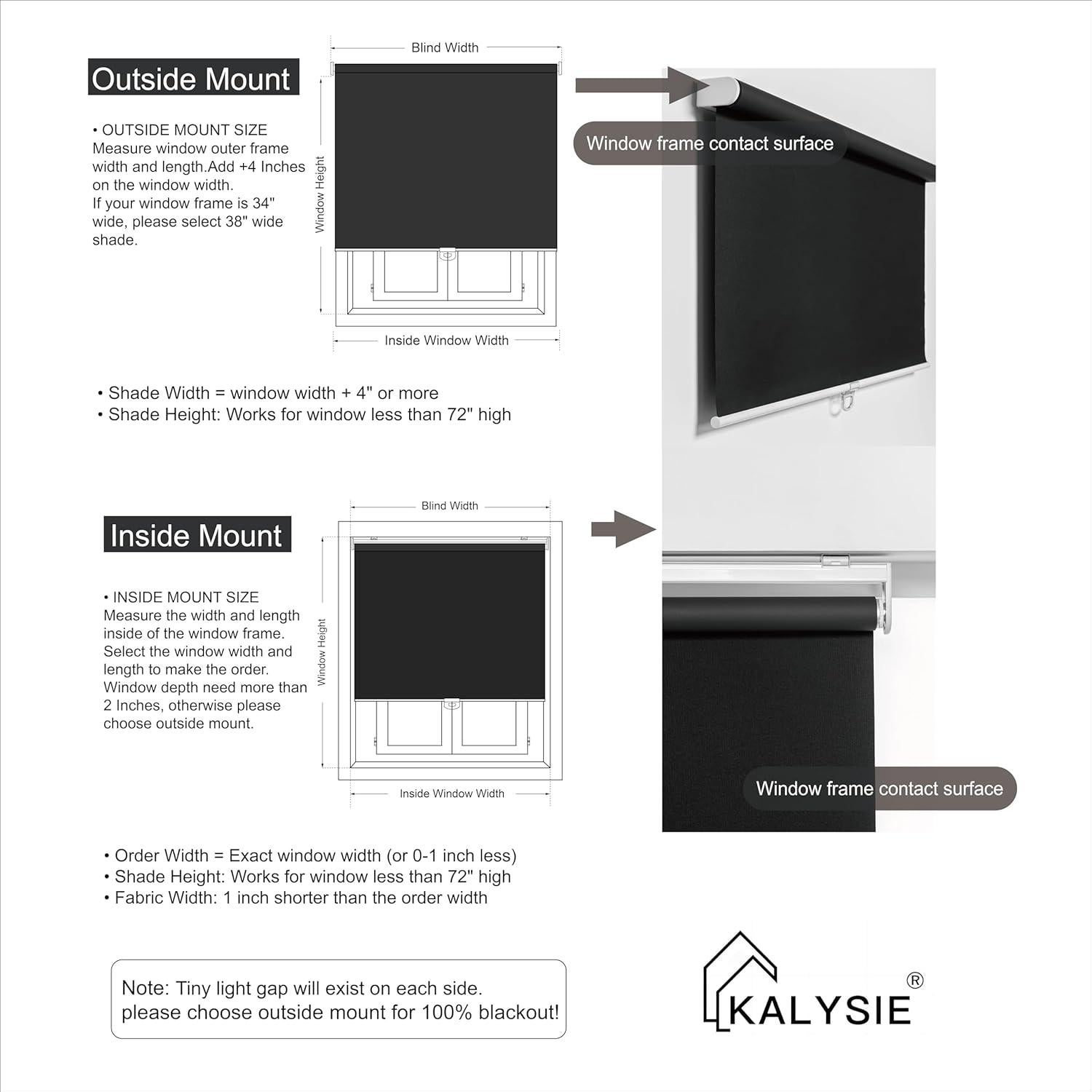 Outside Mount

• OUTSIDE MOUNT SIZE
Measure window outer frame width and length.Add +4 Inches on the window width.
If your window frame is 34" wide, please select 38" wide shade.

Blind Width

Window Height

Inside Window Width

Window frame contact surface

• Shade Width = window width + 4" or more
• Shade Height: Works for window less than 72" high

Inside Mount

• INSIDE MOUNT SIZE
Measure the width and length inside of the window frame.
Select the window width and length to make the order.
Window depth need more than 2 Inches, otherwise please choose outside mount.

Blind Width

Window Height

Inside Window Width

Window frame contact surface

• Order Width = Exact window width (or 0-1 inch less)
• Shade Height: Works for window less than 72" high
• Fabric Width: 1 inch shorter than the order width

Note: Tiny light gap will exist on each side.
please choose outside mount for 100% blackout!

KALYSIE ®