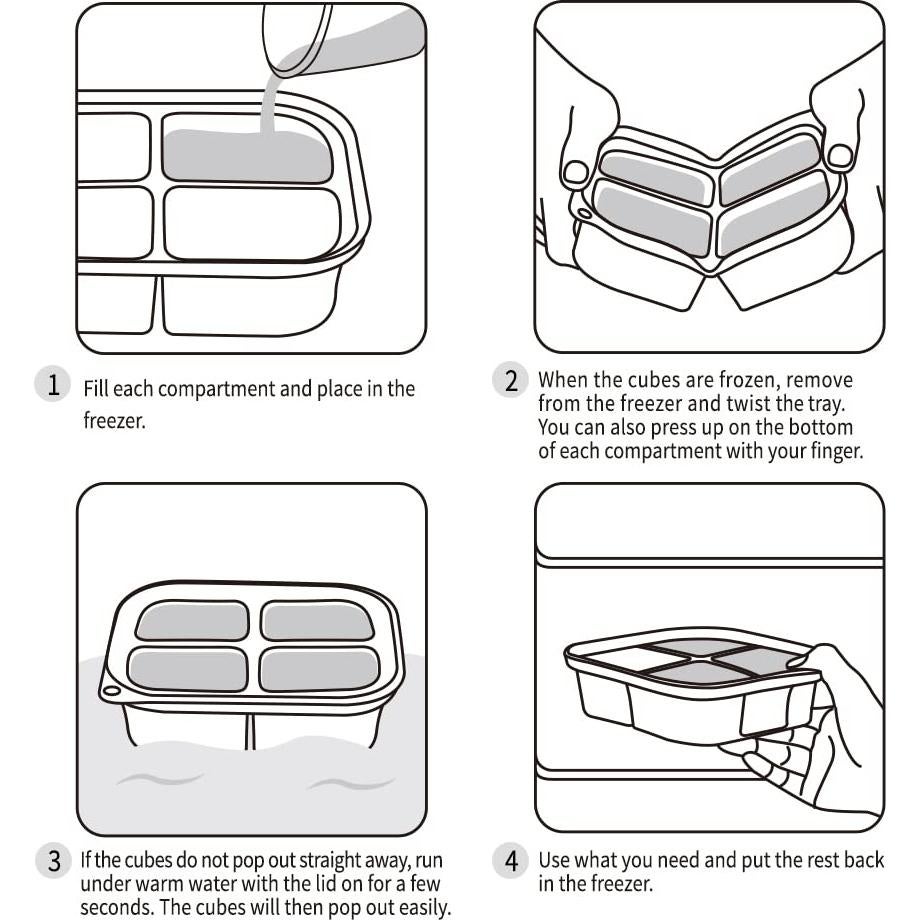 1 Fill each compartment and place in the freezer.

2 When the cubes are frozen, remove from the freezer and twist the tray. You can also press up on the bottom of each compartment with your finger.

3 If the cubes do not pop out straight away, run under warm water with the lid on for a few seconds. The cubes will then pop out easily.

4 Use what you need and put the rest back in the freezer.