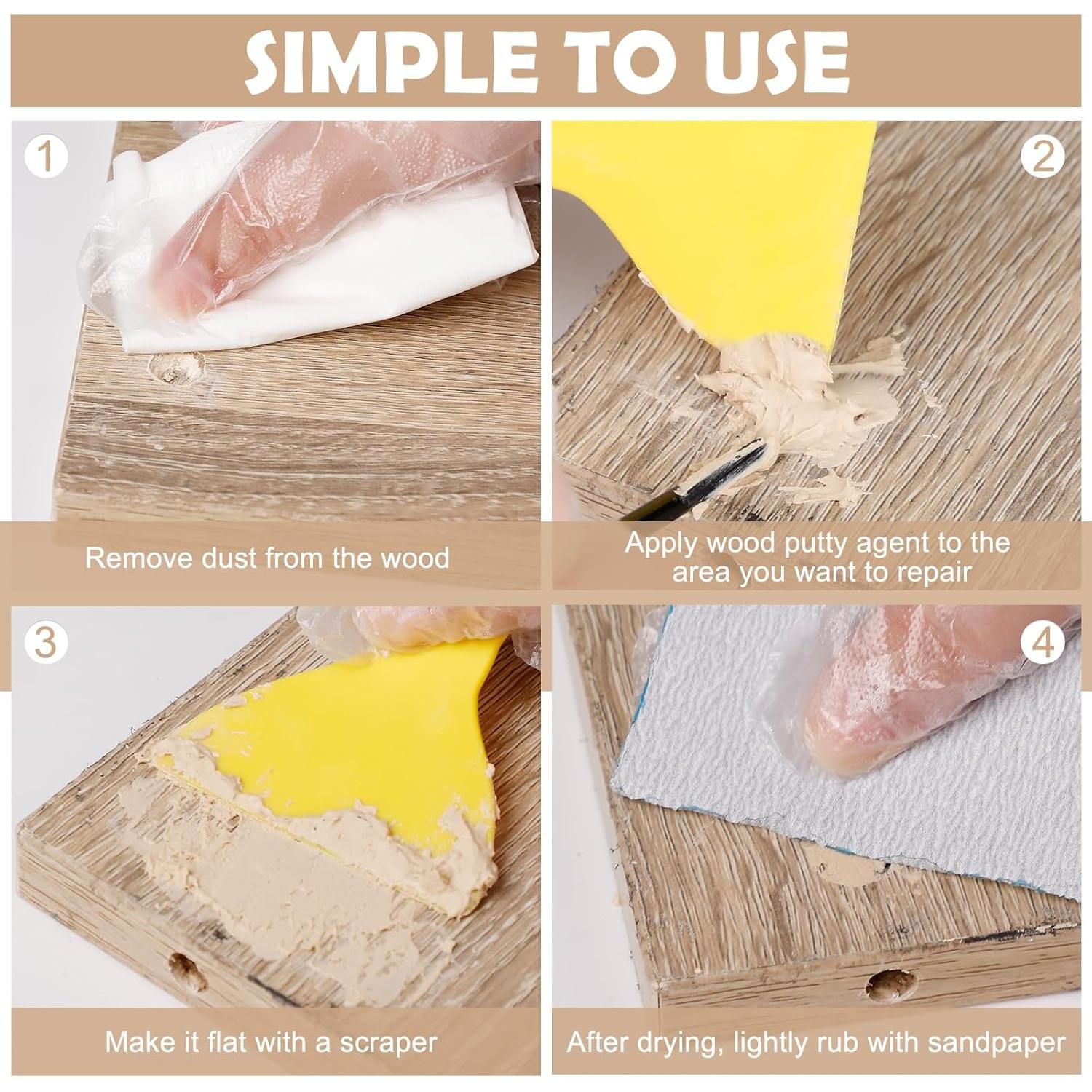 SIMPLE TO USE

1

Remove dust from the wood

2

Apply wood putty agent to the area you want to repair

3

Make it flat with a scraper

4

After drying, lightly rub with sandpaper