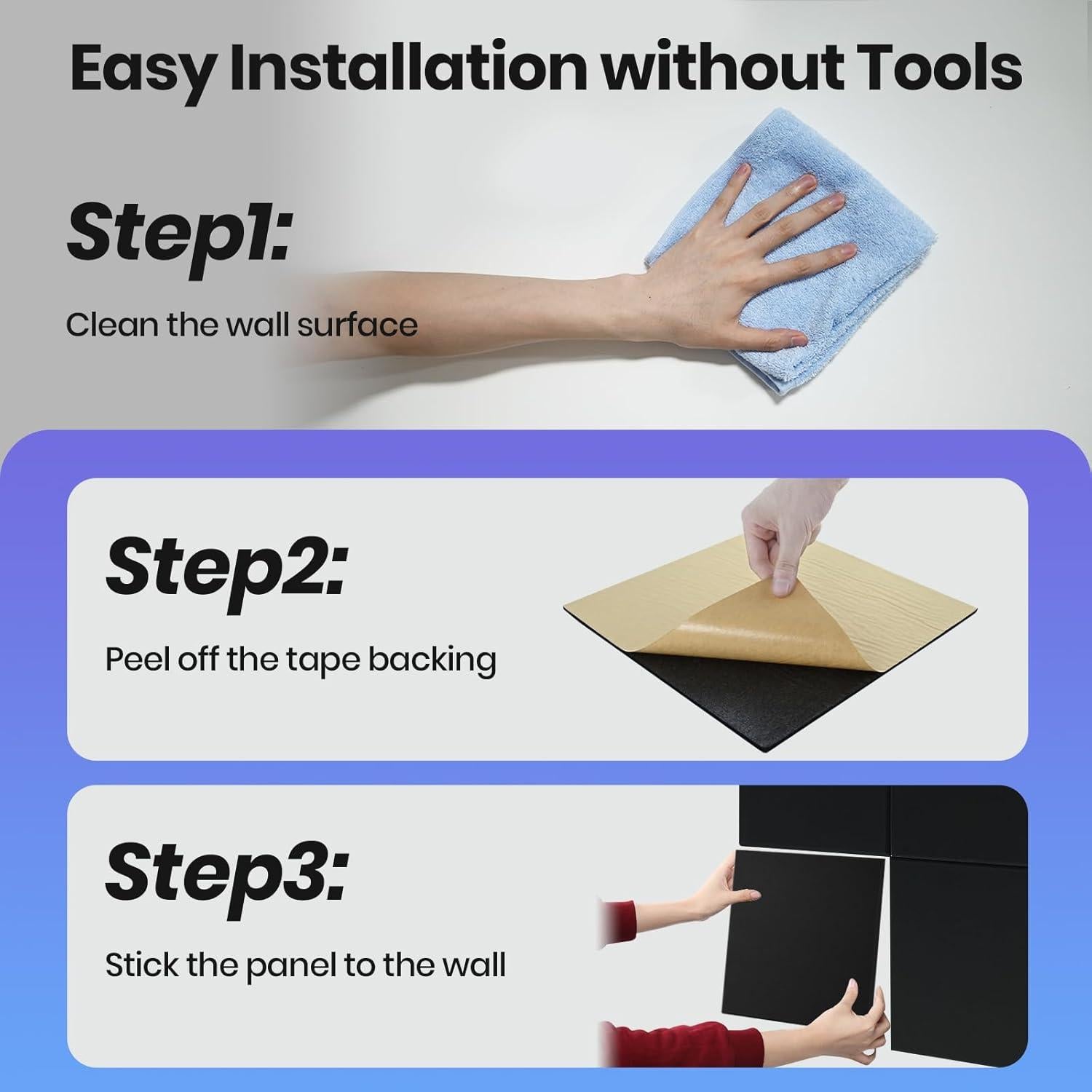 Easy Installation without Tools

Step1:

Clean the wall surface

Step2:

Peel off the tape backing

Step3:

Stick the panel to the wall