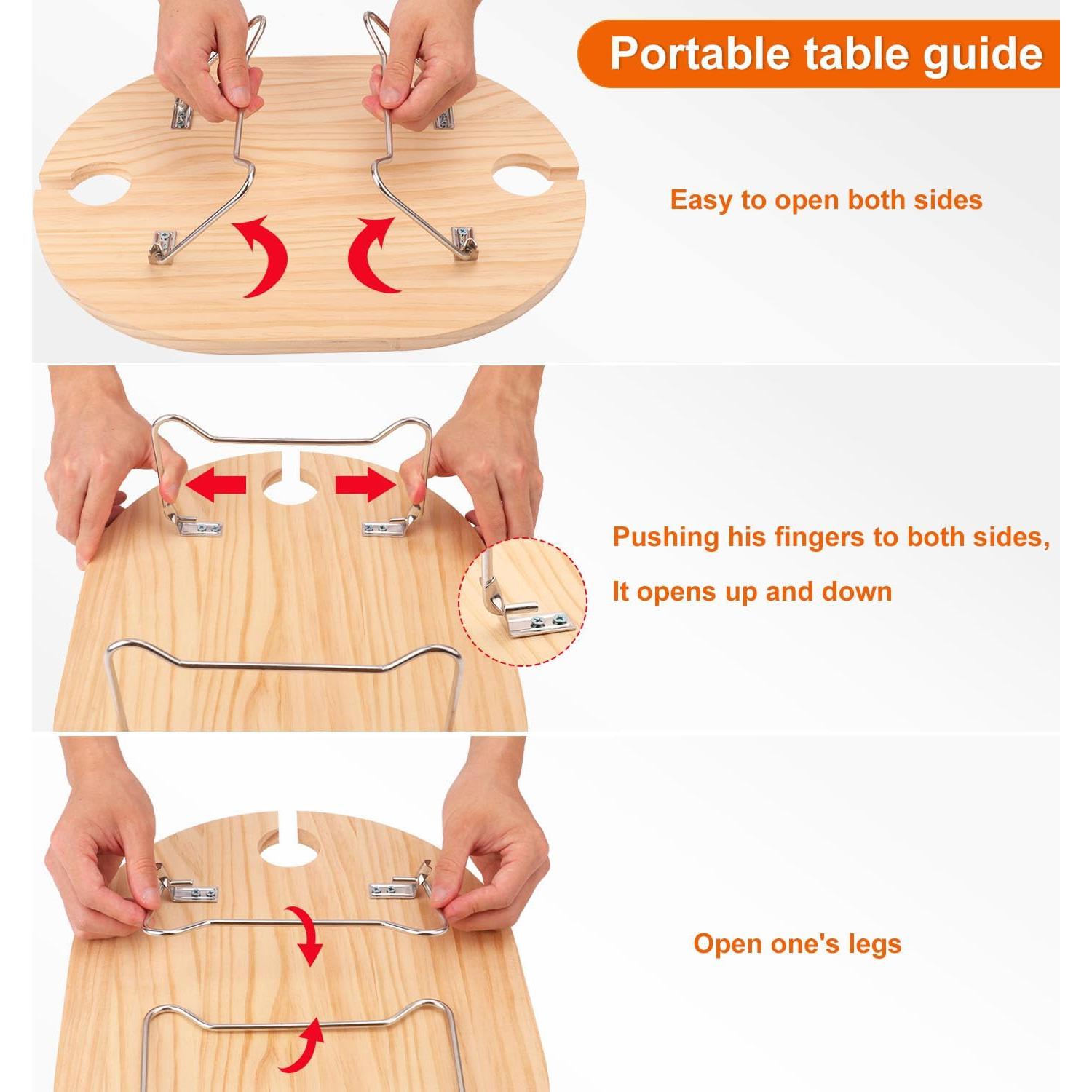 Portable table guide

Easy to open both sides

Pushing his fingers to both sides,

It opens up and down

Open one's legs